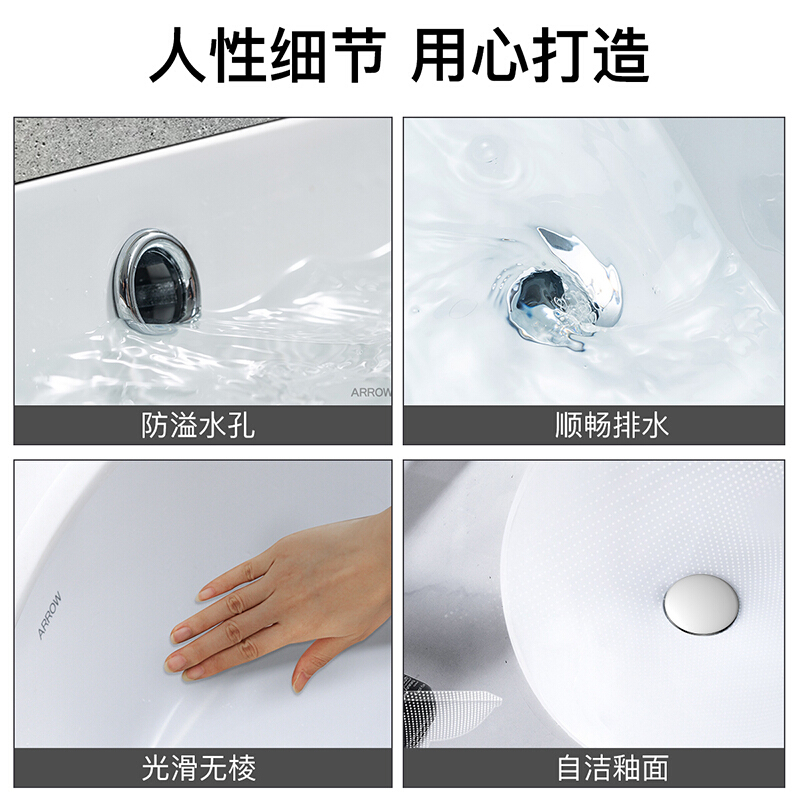 人性细节 用心打造

ARROW

防溢水孔

顺畅排水

ARROW

光滑无棱

自洁釉面