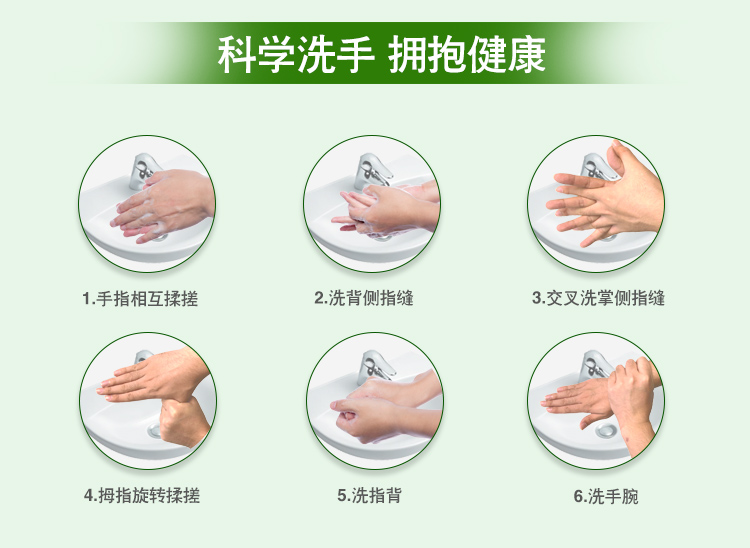 科学洗手 拥抱健康

1.手指相互揉搓

2.洗背侧指缝

3.交叉洗掌侧指缝

4.拇指旋转揉搓

5.洗指背

6.洗手腕