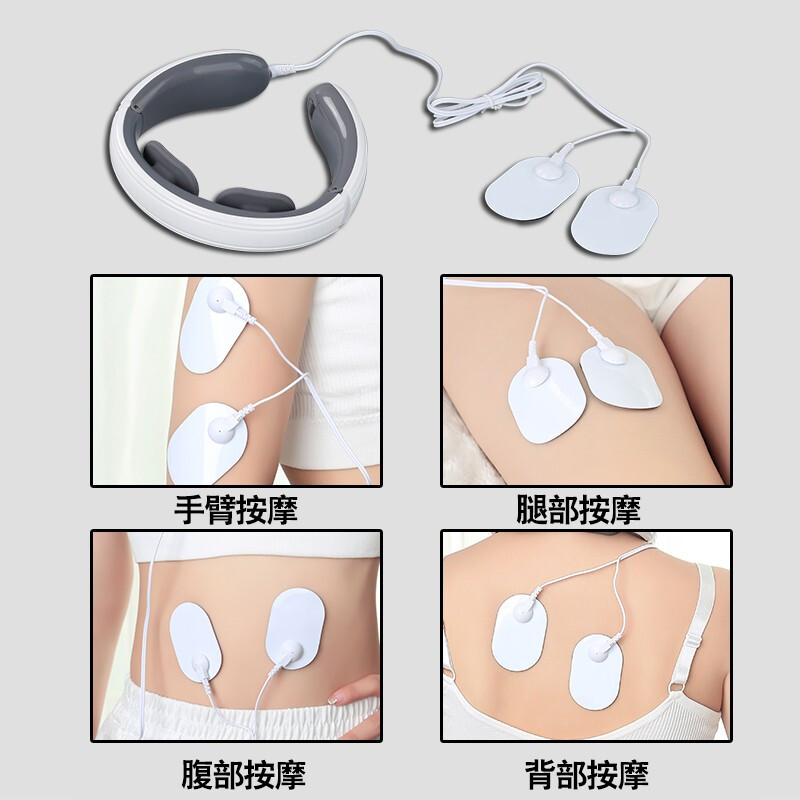 手臂按摩

腿部按摩

腹部按摩

背部按摩