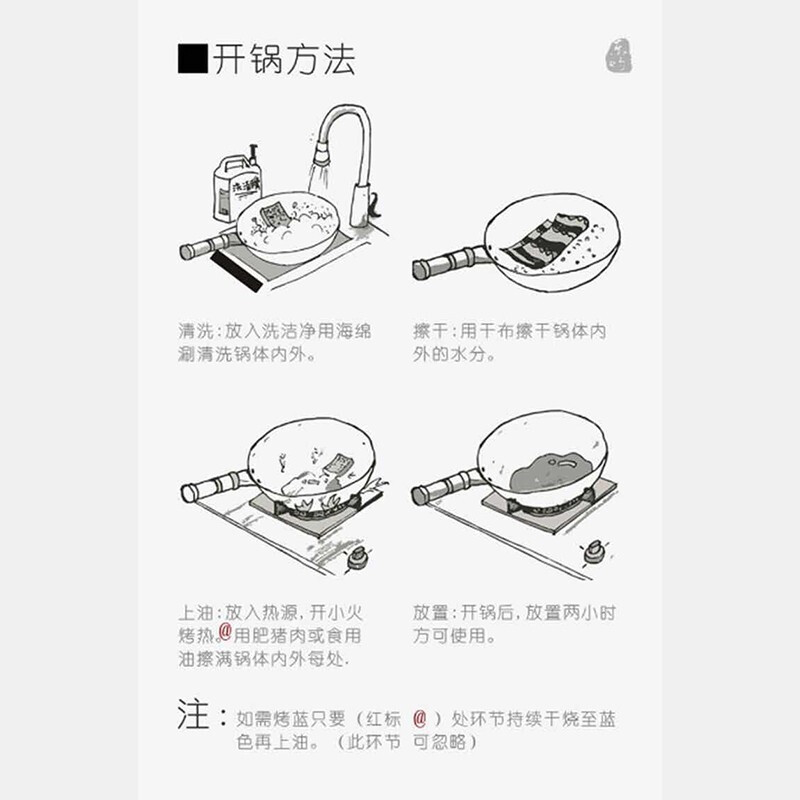 ■开锅方法

洗洁精

清洗：放入洗洁净用海绵涮清洗锅体内外。

擦干：用干布擦干锅体内外的水分。

上油：放入热源，开小火烤热。@用肥猪肉或食用油擦满锅体内外每处.

放置：开锅后，放置两小时方可使用。

注：如需烤蓝只要（红标 @ ）处环节持续干烧至蓝色再上油。（此环节 可忽略）