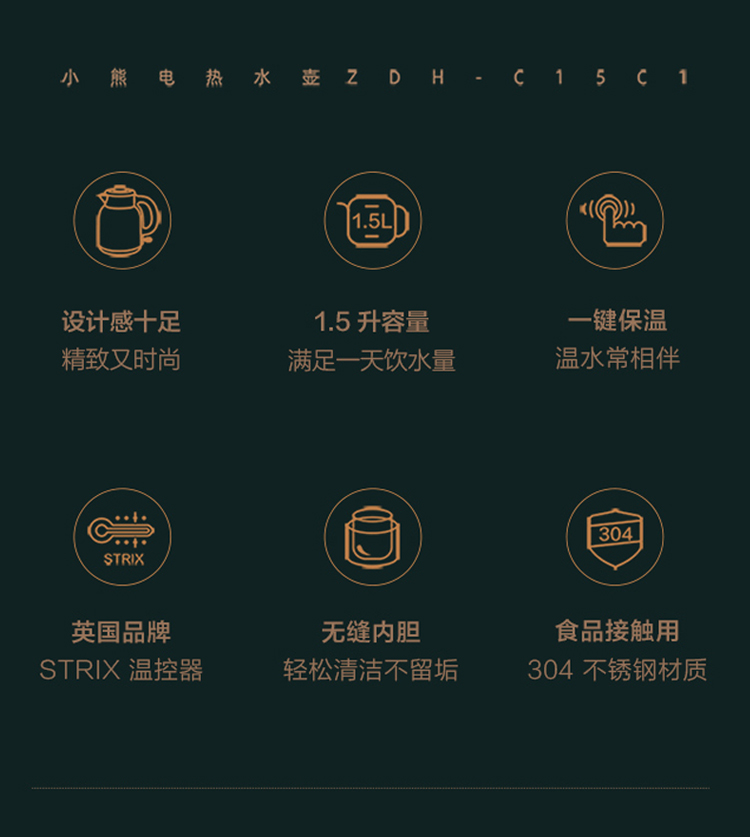 小熊电热水壶ZDH-C15C1

1.5L

设计感十足
精致又时尚

1.5升容量
满足一天饮水量

一键保温
温水常相伴

STRIX

304

英国品牌
STRIX温控器

无缝内胆
轻松清洁不留垢

食品接触用
304不锈钢材质