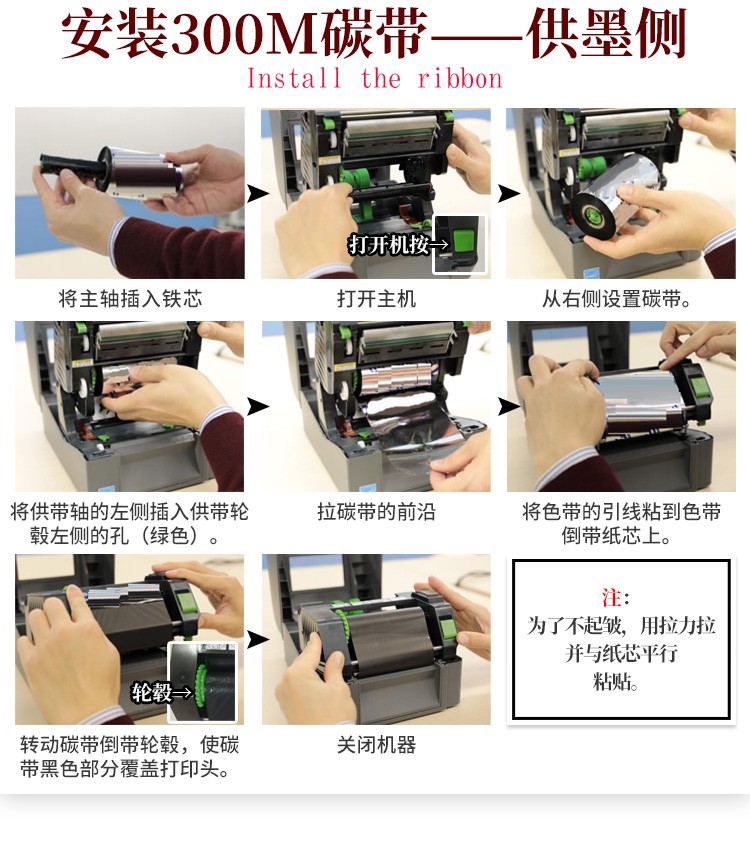 安装300M碳带——供墨侧
Install the ribbon

将主轴插入铁芯

打开机按→

打开主机

从右侧设置碳带。

将供带轴的左侧插入供带轮毂左侧的孔（绿色）。

拉碳带的前沿

将色带的引线粘到色带倒带纸芯上。

轮毂→

转动碳带倒带轮毂，使碳带黑色部分覆盖打印头。

关闭机器

注：
为了不起皱，用拉力拉并与纸芯平行粘贴。