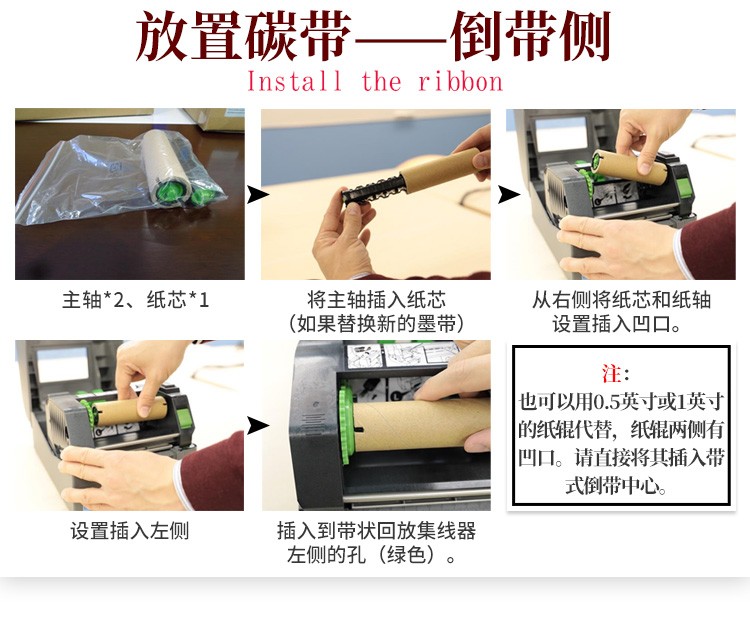 放置碳带——倒带侧
Install the ribbon

主轴*2、纸芯*1

将主轴插入纸芯
(如果替换新的墨带)

从右侧将纸芯和纸轴设置插入凹口。

设置插入左侧

插入到带状回放集线器左侧的孔（绿色）。

注：
也可以用0.5英寸或1英寸的纸辊代替，纸辊两侧有凹口。请直接将其插入带式倒带中心。