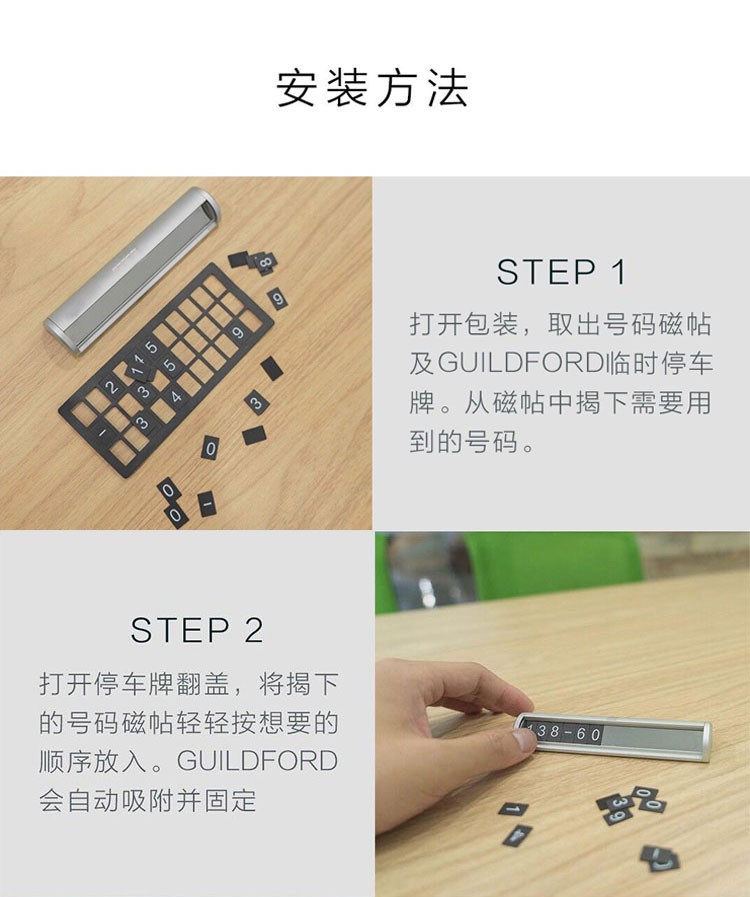 安装方法

STEP 1

打开包装，取出号码磁帖及GUILDFORD临时停车牌。从磁帖中揭下需要用到的号码。

STEP 2

打开停车牌翻盖，将揭下的号码磁帖轻轻按想要的顺序放入。GUILDFORD会自动吸附并固定

138-60