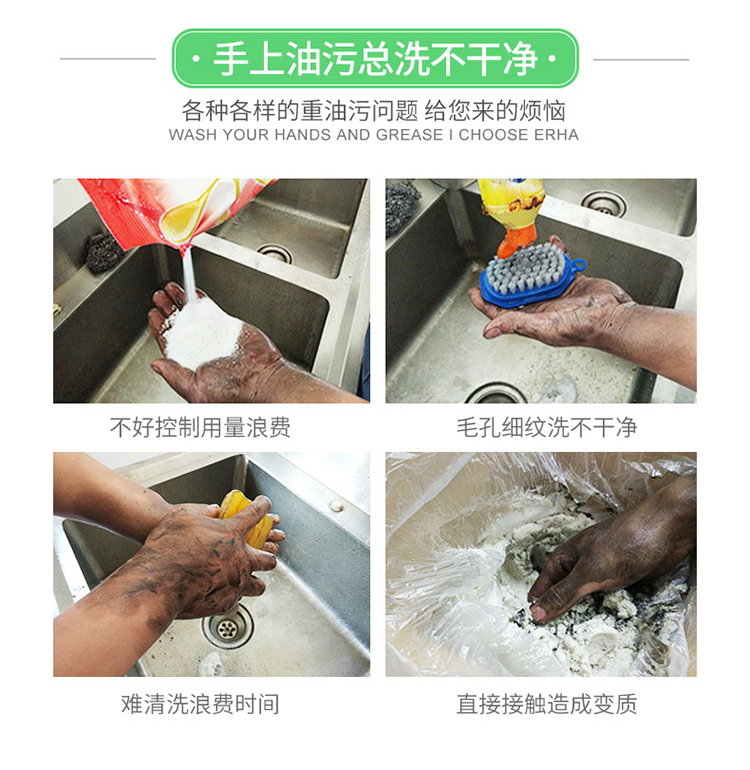 · 手上油污总洗不干净 ·

各种各样的重油污问题 给您来的烦恼
WASH YOUR HANDS AND GREASE I CHOOSE ERHA

不好控制用量浪费

毛孔细纹洗不干净

难清洗浪费时间

直接接触造成变质