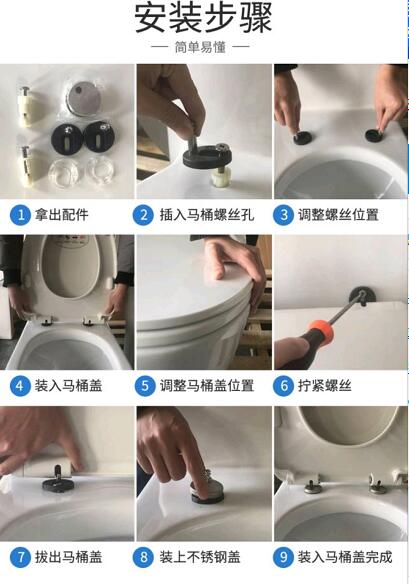 安装步骤

— 简单易懂 —

1 拿出配件

2 插入马桶螺丝孔

3 调整螺丝位置

4 装入马桶盖

5 调整马桶盖位置

6 拧紧螺丝

7 拔出马桶盖

8 装上不锈钢盖

9 装入马桶盖完成