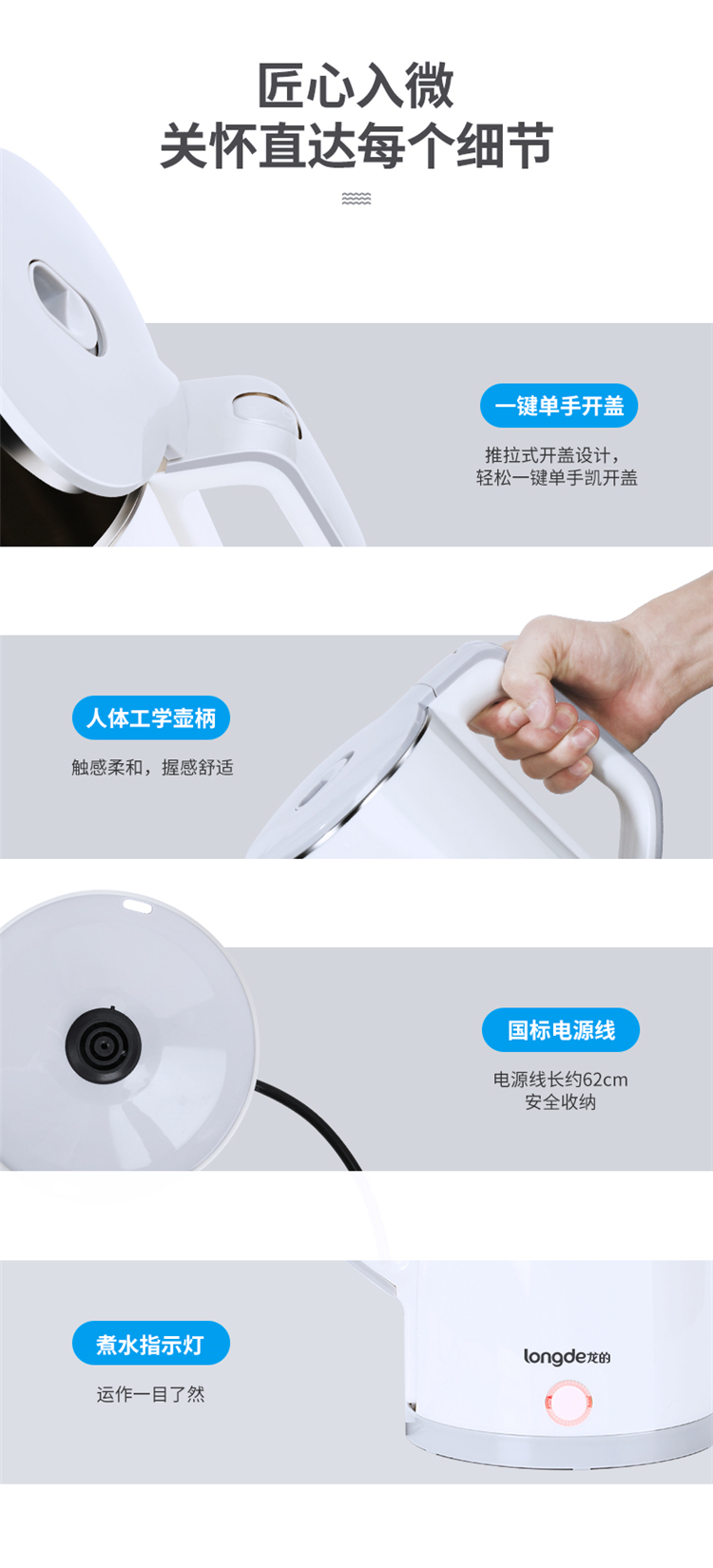 匠心入微
关怀直达每个细节

一键单手开盖

推拉式开盖设计，
轻松一键单手凯开盖

人体工学壶柄

触感柔和，握感舒适

国标电源线

电源线长约62cm
安全收纳

煮水指示灯

运作一目了然

longde龙的