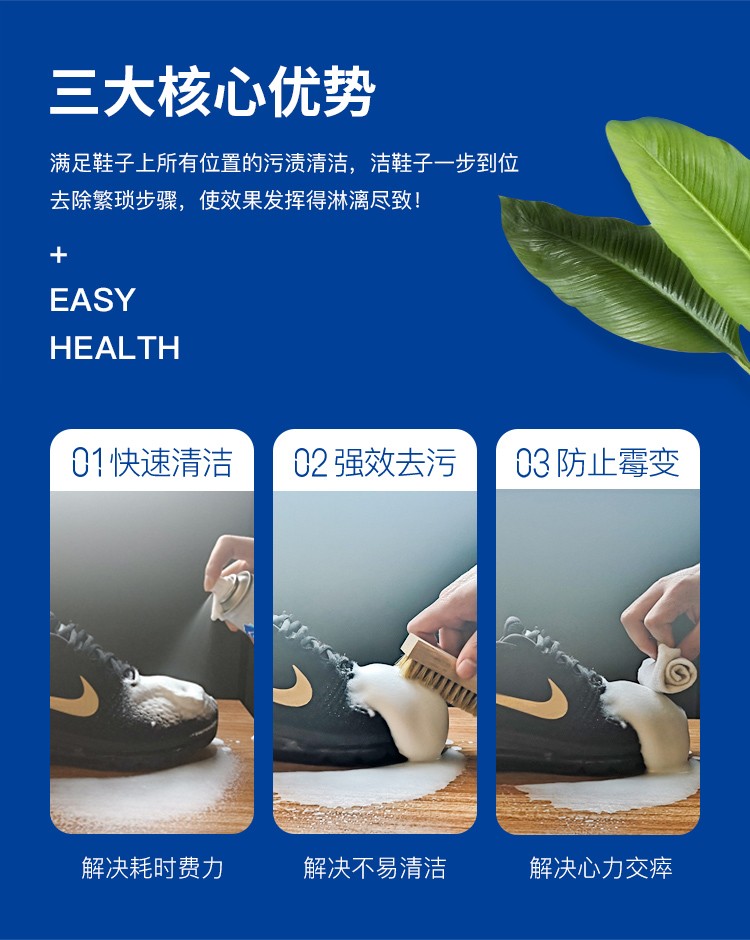 三大核心优势

满足鞋子上所有位置的污渍清洁，洁鞋子一步到位
去除繁琐步骤，使效果发挥得淋漓尽致！

+
EASY
HEALTH

01 快速清洁

02 强效去污

03 防止霉变

解决耗时费力

解决不易清洁

解决心力交瘁