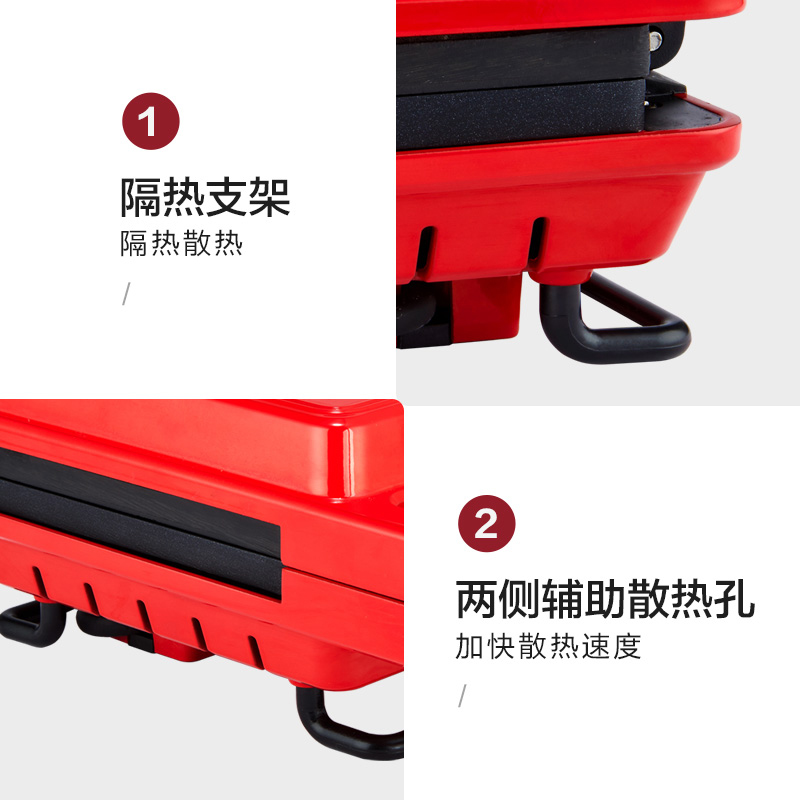 1

隔热支架

隔热散热

/

2

两侧辅助散热孔

加快散热速度

/