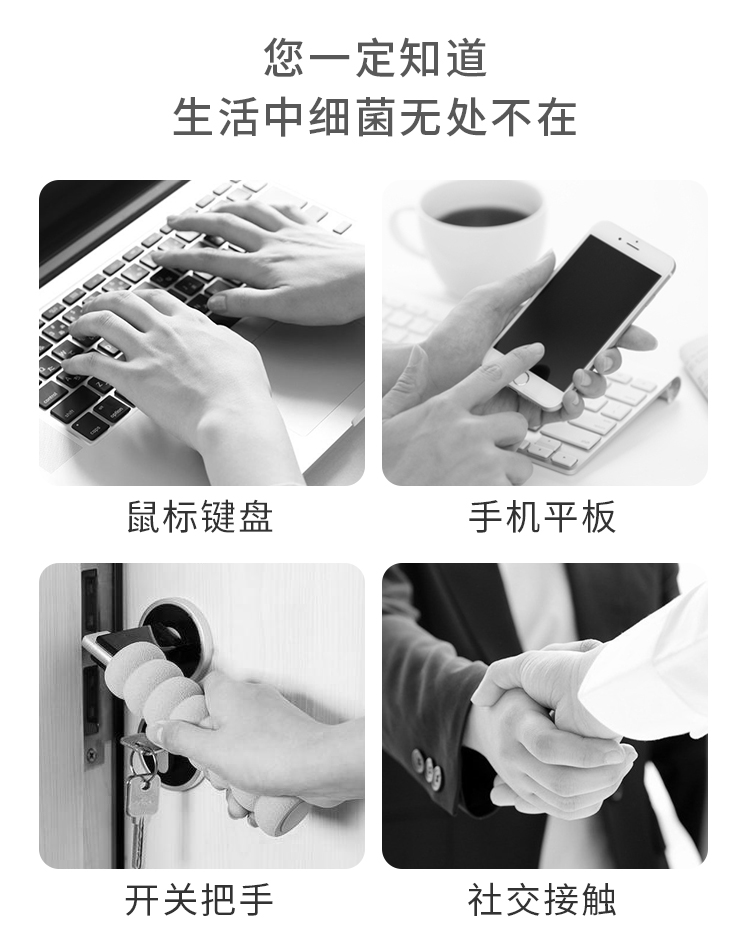 您一定知道
生活中细菌无处不在

鼠标键盘

手机平板

开关把手

社交接触