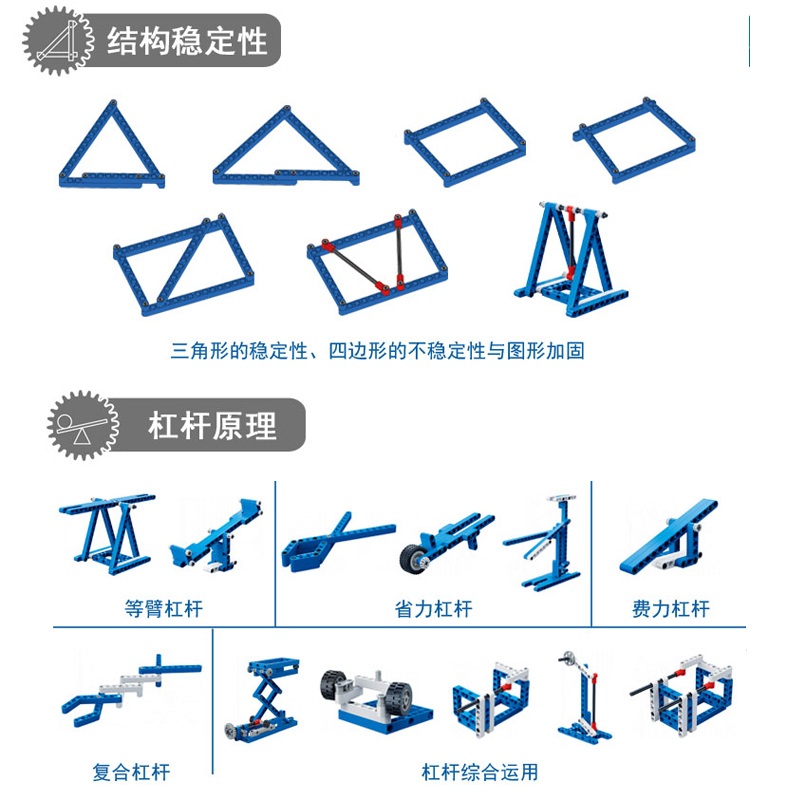 结构稳定性

三角形的稳定性、四边形的不稳定性与图形加固

杠杆原理

等臂杠杆

省力杠杆

费力杠杆

复合杠杆

杠杆综合运用