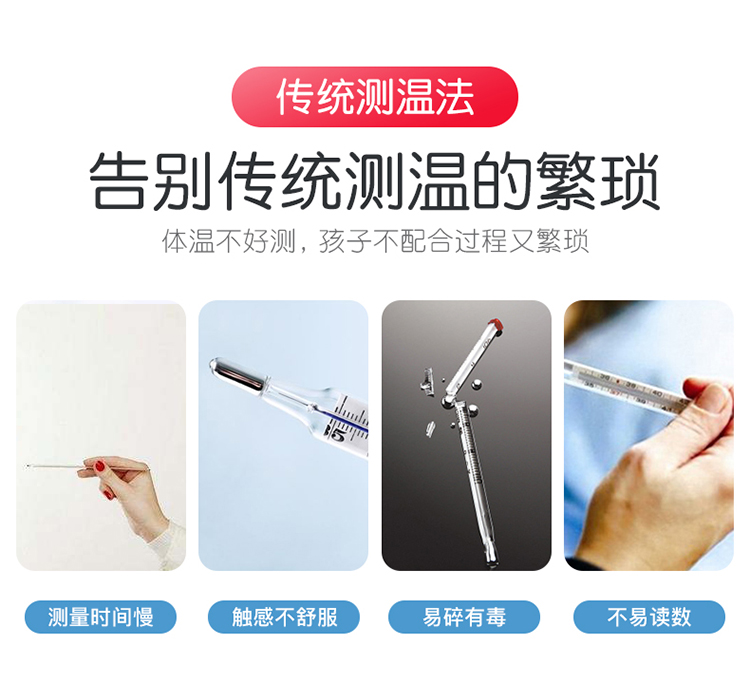 传统测温法

告别传统测温的繁琐

体温不好测，孩子不配合过程又繁琐

35 36 37 38 39 40

测量时间慢

触感不舒服

易碎有毒

不易读数