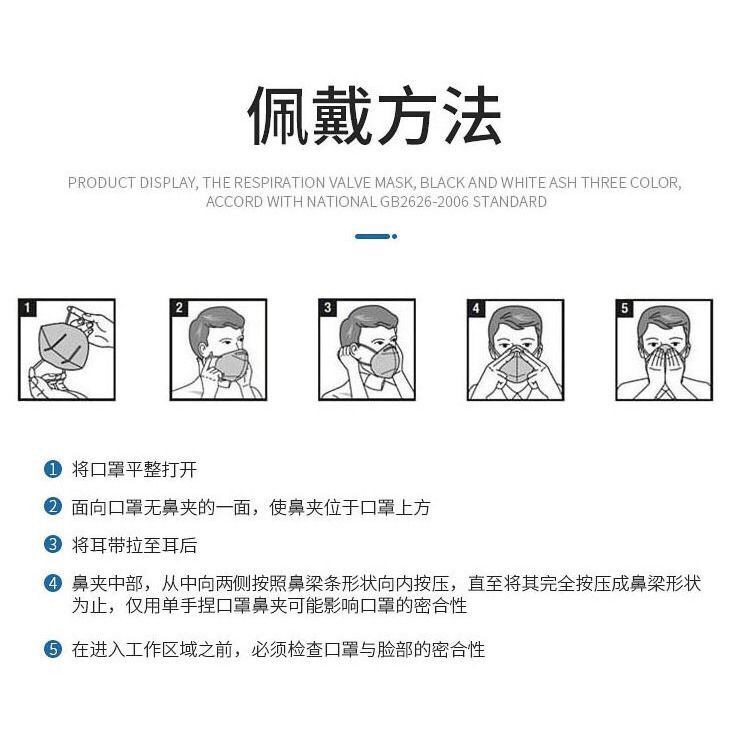 佩戴方法

PRODUCT DISPLAY, THE RESPIRATION VALVE MASK, BLACK AND WHITE ASH THREE COLOR, ACCORD WITH NATIONAL GB2626-2006 STANDARD

1

2

3

4

5

1 将口罩平整打开

2 面向口罩无鼻夹的一面，使鼻夹位于口罩上方

3 将耳带拉至耳后

4 鼻夹中部，从中向两侧按照鼻梁条形状向内按压，直至将其完全按压成鼻梁形状为止，仅用单手捏口罩鼻夹可能影响口罩的密合性

5 在进入工作区域之前，必须检查口罩与脸部的密合性