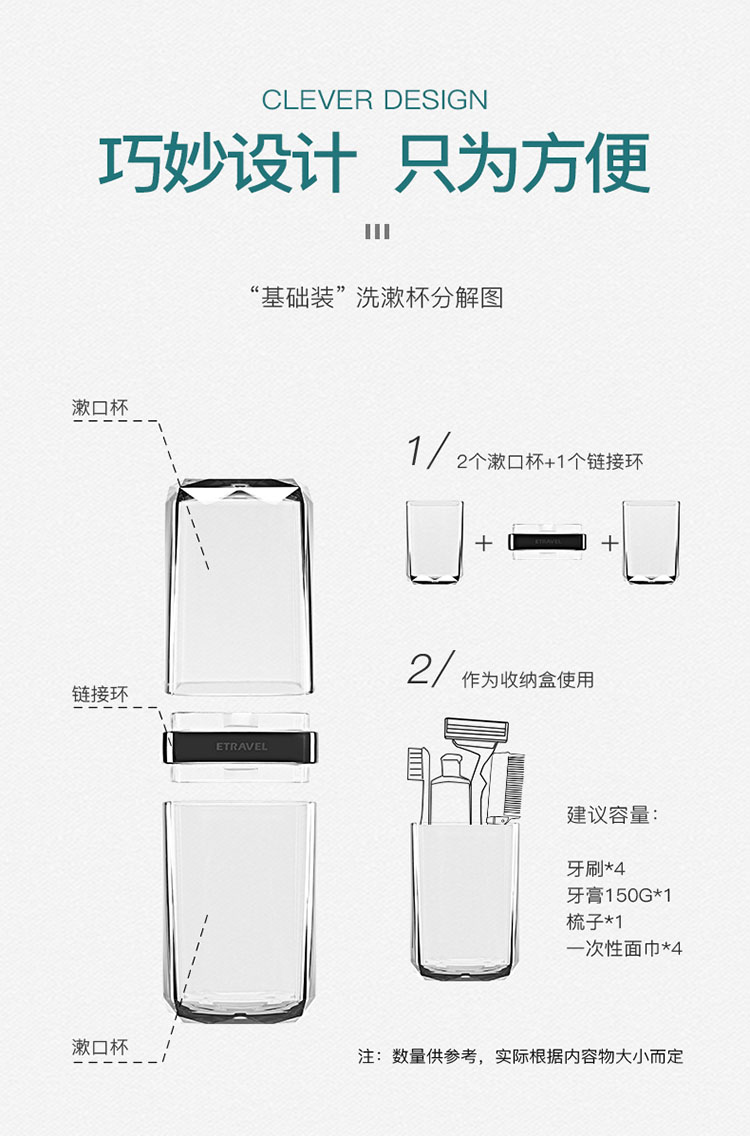 CLEVER DESIGN

巧妙设计 只为方便

“基础装”洗漱杯分解图

漱口杯

链接环

ETRAVEL

漱口杯

1/ 2个漱口杯+1个链接环

+ ETRAVEL +

2/ 作为收纳盒使用

建议容量：

牙刷*4
牙膏150G*1
梳子*1
一次性面巾*4

注：数量供参考，实际根据内容物大小而定