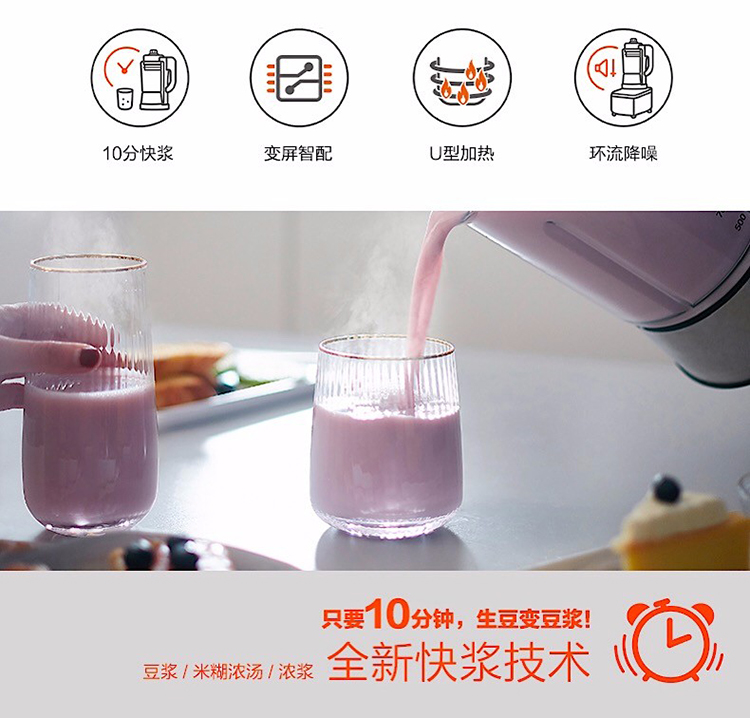 10分快浆

变屏智配

U型加热

环流降噪

500

只要10分钟，生豆变豆浆！

豆浆 / 米糊浓汤 / 浓浆 全新快浆技术