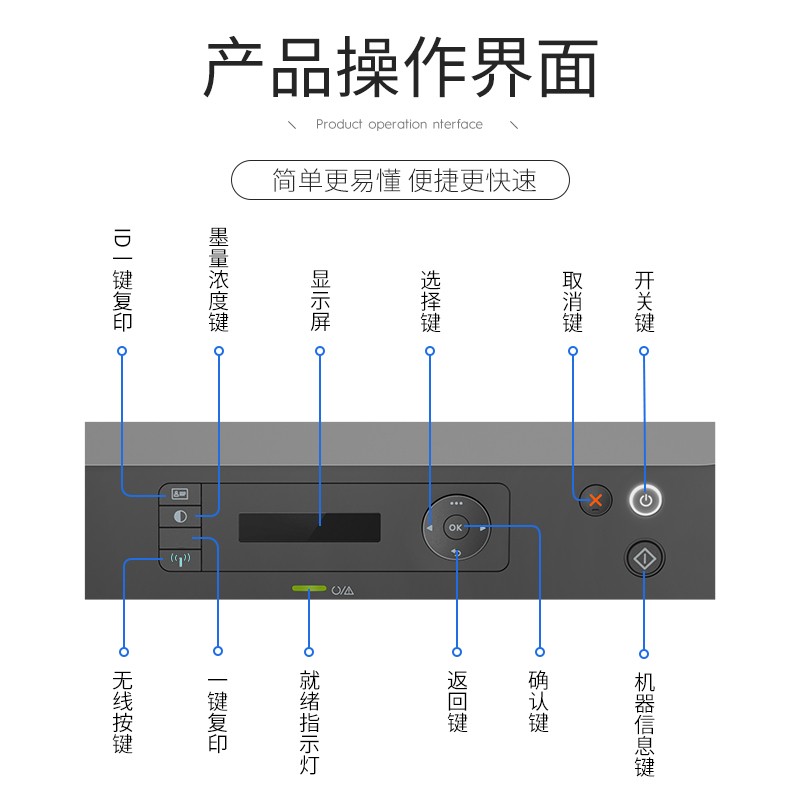 产品操作界面

Product operation nterface

简单更易懂 便捷更快速

ID一键复印

墨量浓度键

显示屏

选择键

取消键

开关键

OK

无线按键

一键复印

就绪指示灯

返回键

确认键

机器信息键