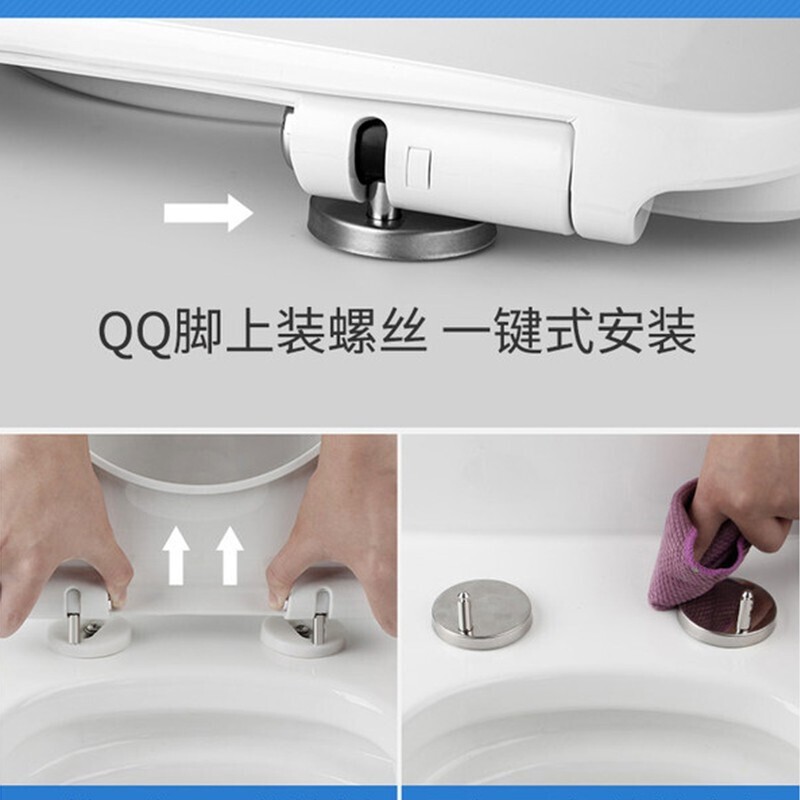 QQ脚上装螺丝 一键式安装