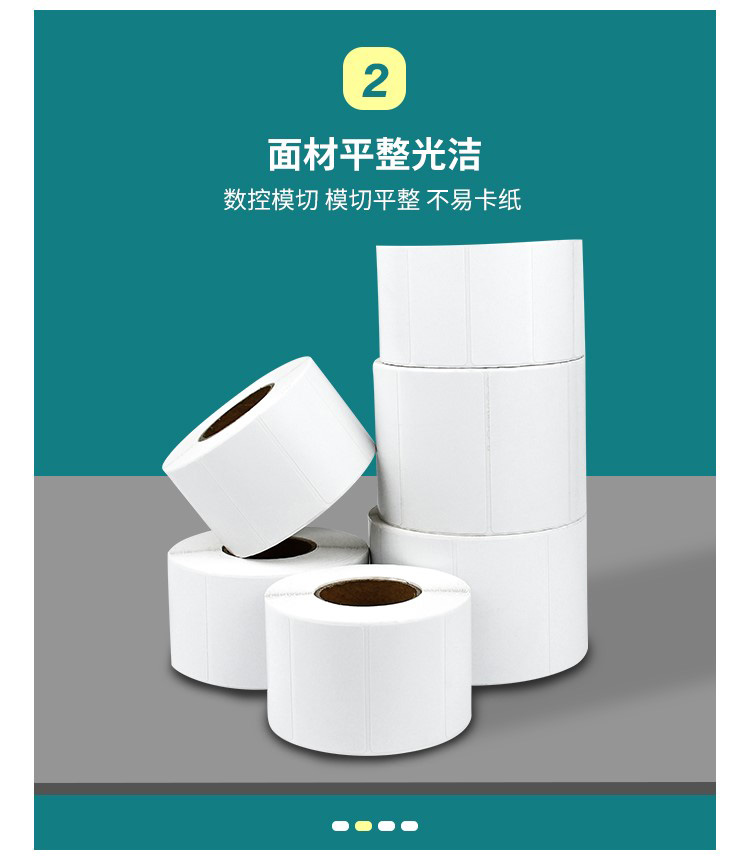 2

面材平整光洁

数控模切 模切平整 不易卡纸