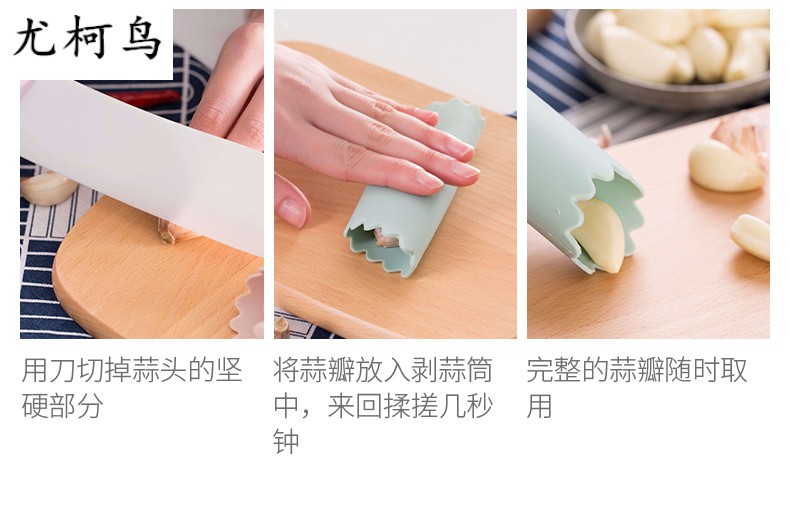 尤柯鸟

用刀切掉蒜头的坚硬部分

将蒜瓣放入剥蒜筒中，来回揉搓几秒钟

完整的蒜瓣随时取用