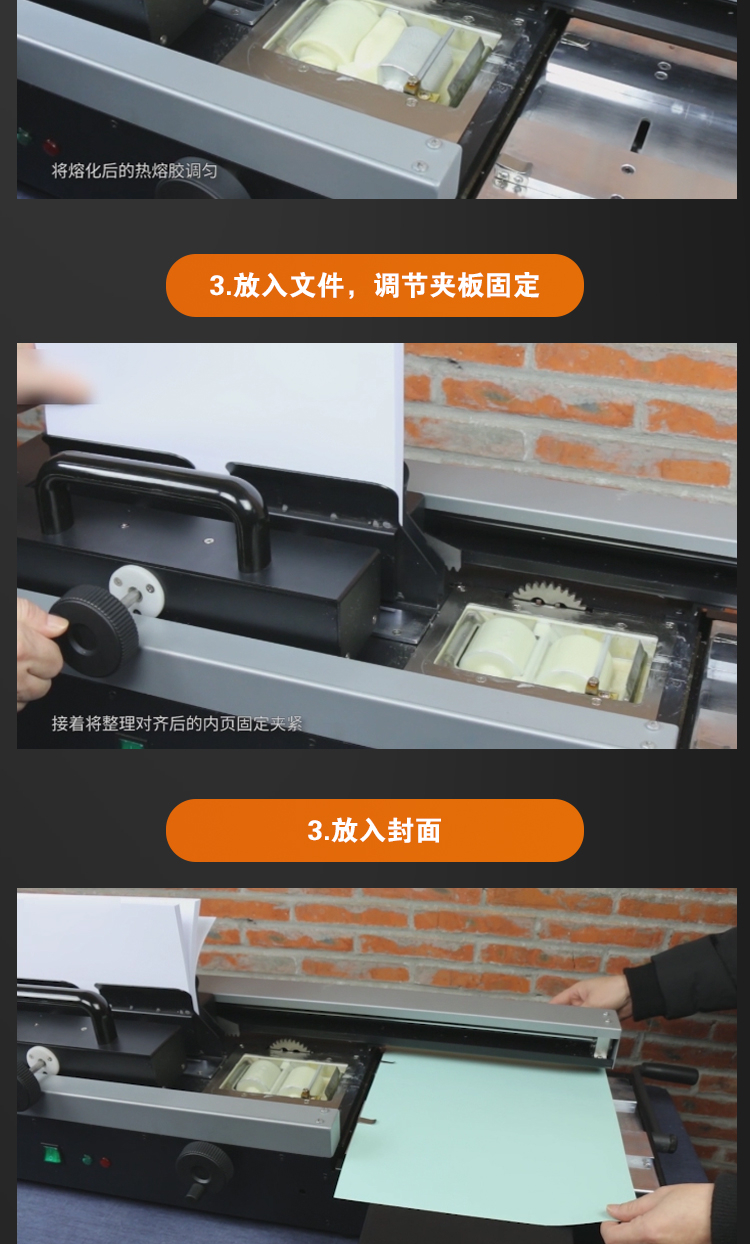 将熔化后的热熔胶调匀

3.放入文件，调节夹板固定

接着将整理对齐后的内页固定夹紧

3.放入封面