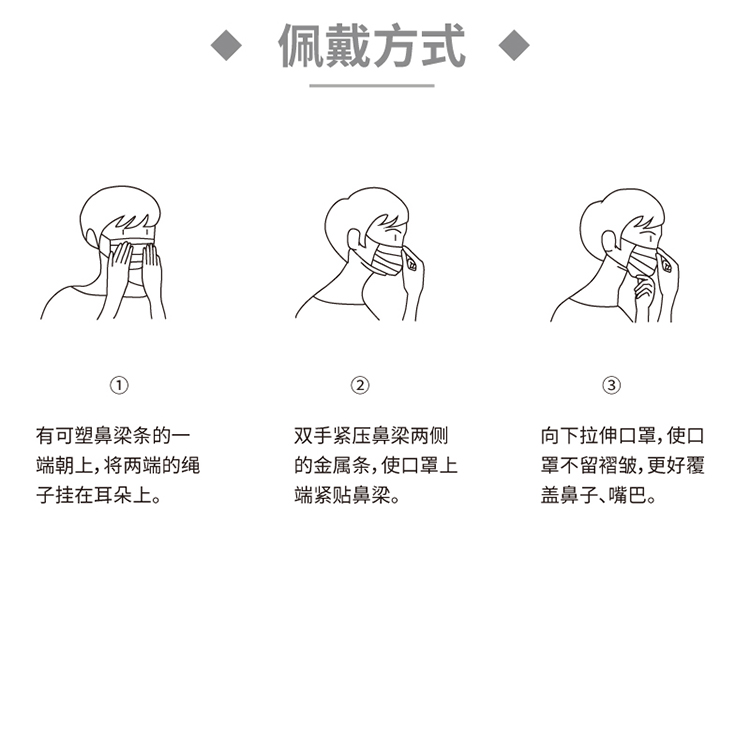 ◆ 佩戴方式 ◆

①

有可塑鼻梁条的一端朝上，将两端的绳子挂在耳朵上。

②

双手紧压鼻梁两侧的金属条，使口罩上端紧贴鼻梁。

③

向下拉伸口罩，使口罩不留褶皱，更好覆盖鼻子、嘴巴。