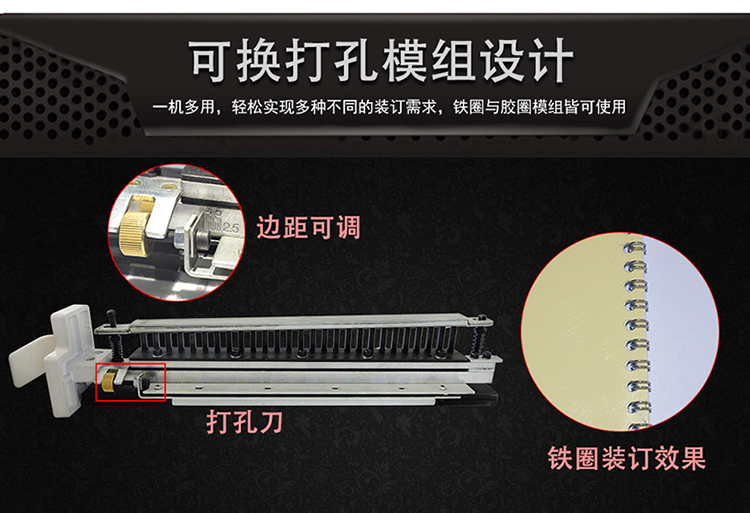 可换打孔模组设计

一机多用，轻松实现多种不同的装订需求，铁圈与胶圈模组皆可使用

4.5
2.5

边距可调

打孔刀

铁圈装订效果