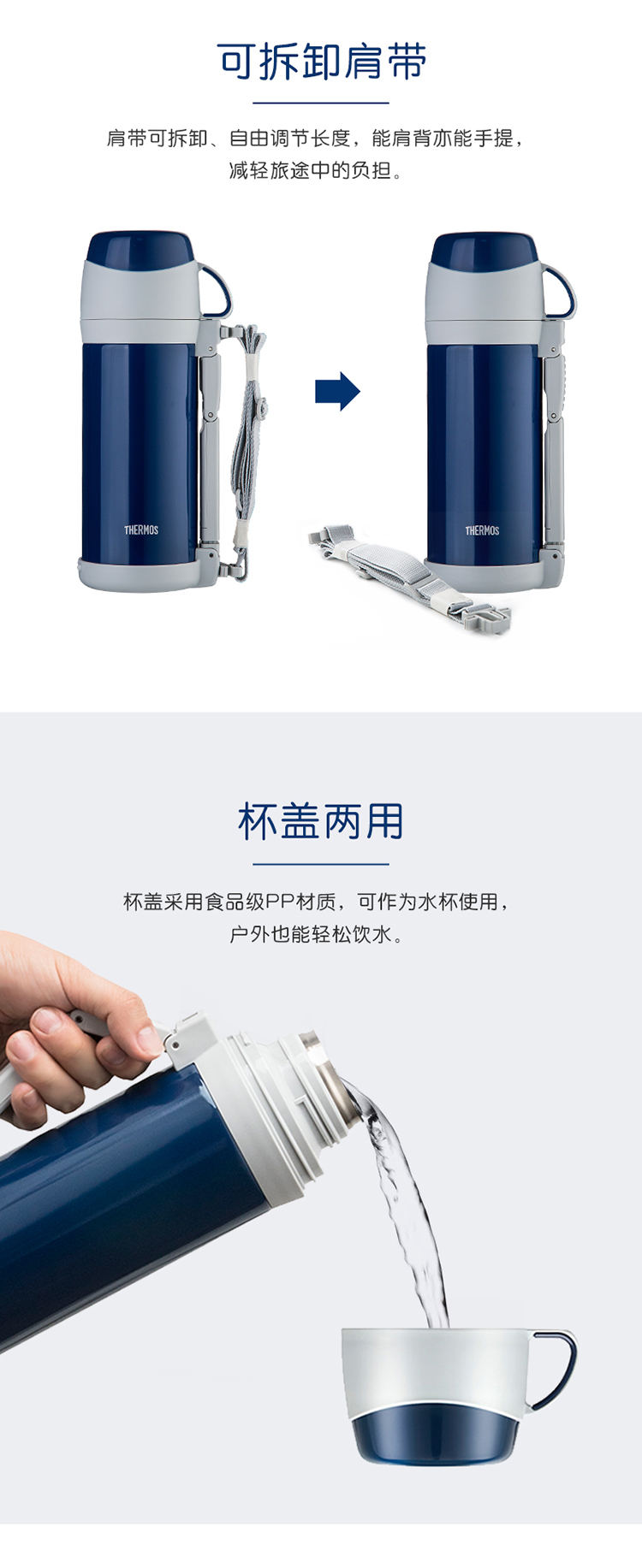 可拆卸肩带

肩带可拆卸、自由调节长度，能肩背亦能手提，减轻旅途中的负担。

THERMOS

THERMOS

杯盖两用

杯盖采用食品级PP材质，可作为水杯使用，户外也能轻松饮水。