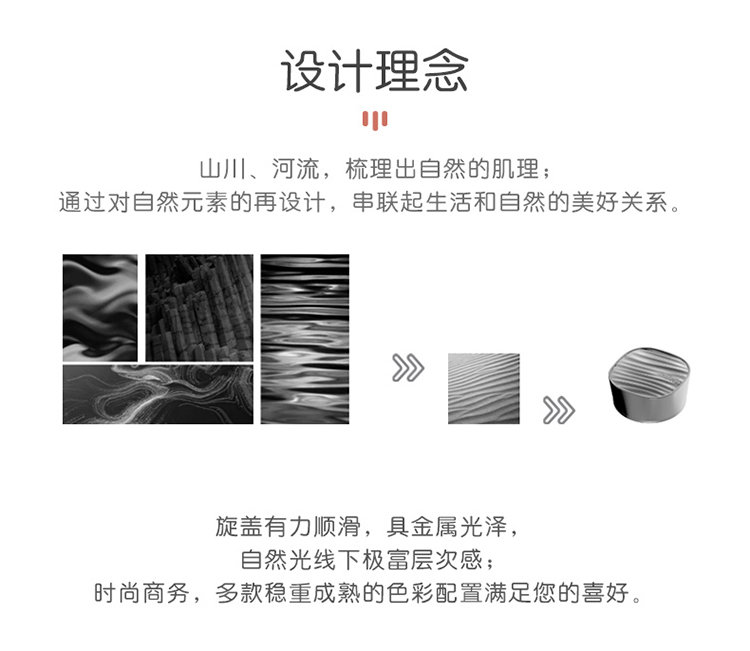 设计理念

山川、河流，梳理出自然的肌理；
通过对自然元素的再设计，串联起生活和自然的美好关系。

旋盖有力顺滑，具金属光泽，
自然光线下极富层次感；
时尚商务，多款稳重成熟的色彩配置满足您的喜好。