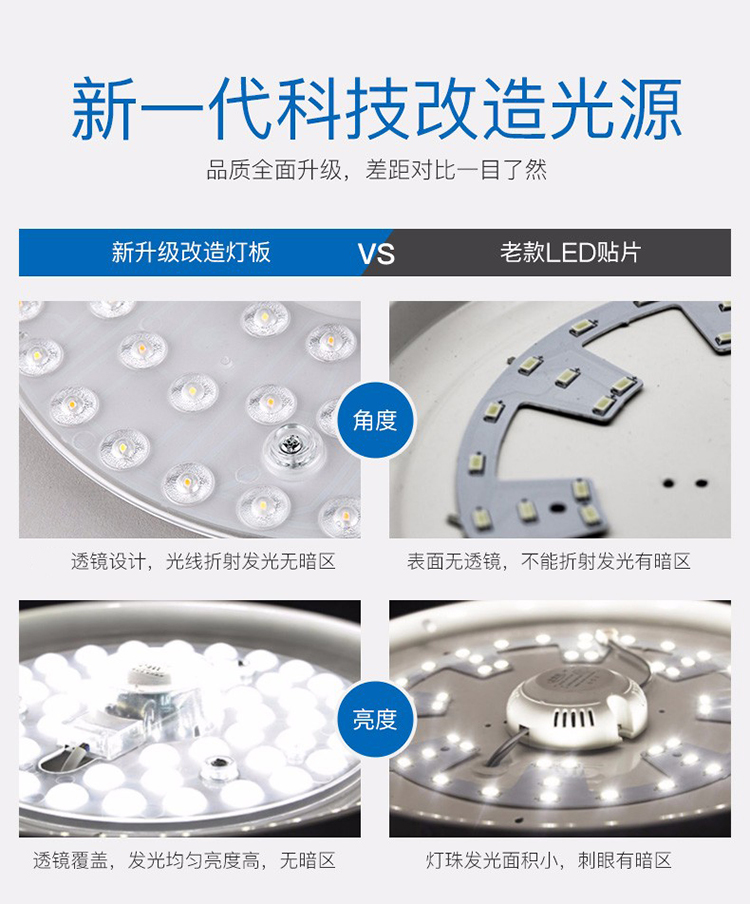 新一代科技改造光源

品质全面升级，差距对比一目了然

新升级改造灯板 VS 老款LED贴片

角度

透镜设计，光线折射发光无暗区

表面无透镜，不能折射发光有暗区

亮度

透镜覆盖，发光均匀亮度高，无暗区

灯珠发光面积小，刺眼有暗区