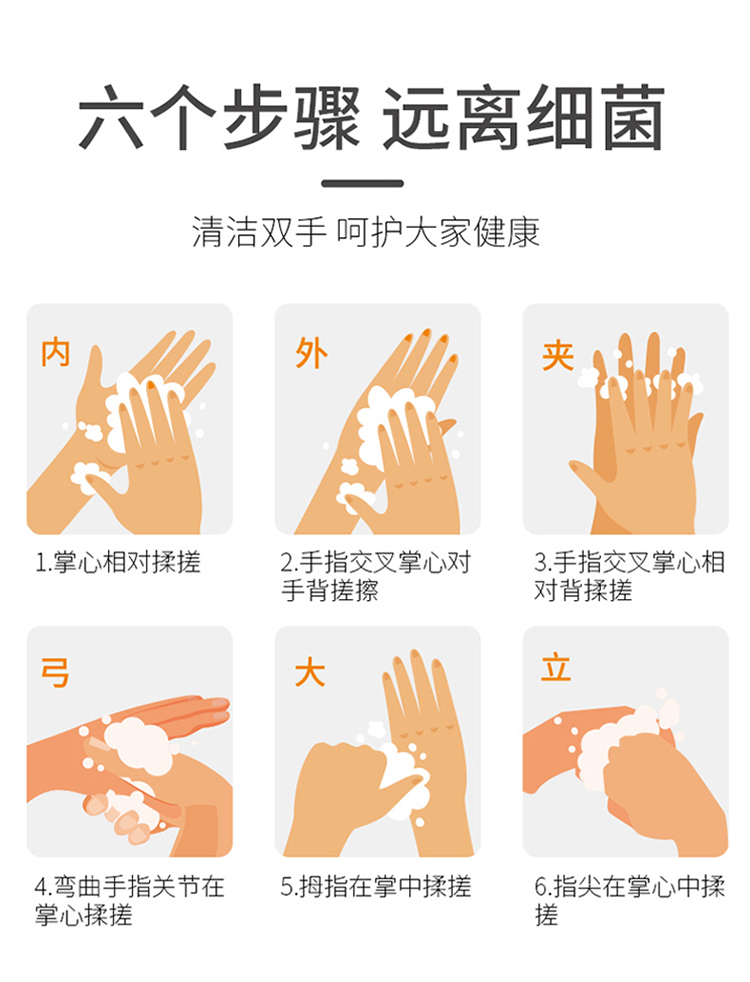 六个步骤 远离细菌

清洁双手 呵护大家健康

内

1.掌心相对揉搓

外

2.手指交叉掌心对手背搓擦

夹

3.手指交叉掌心相对背揉搓

弓

4.弯曲手指关节在掌心揉搓

大

5.拇指在掌中揉搓

立

6.指尖在掌心中揉搓