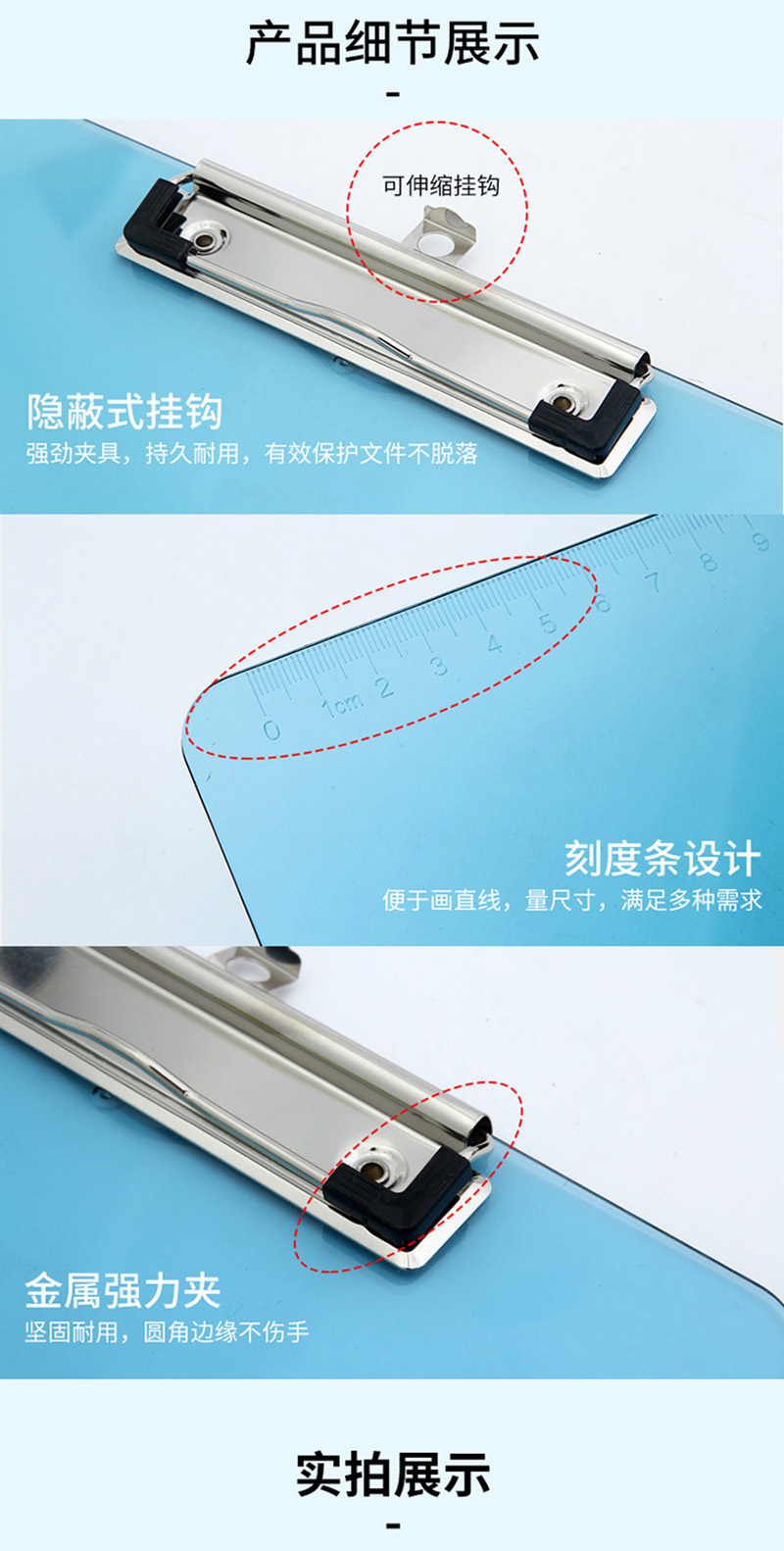 产品细节展示

-

可伸缩挂钩

隐蔽式挂钩
强劲夹具，持久耐用，有效保护文件不脱落

0 1cm 2 3 4 5 6 7 8 9

刻度条设计
便于画直线，量尺寸，满足多种需求

金属强力夹
坚固耐用，圆角边缘不伤手

实拍展示

-