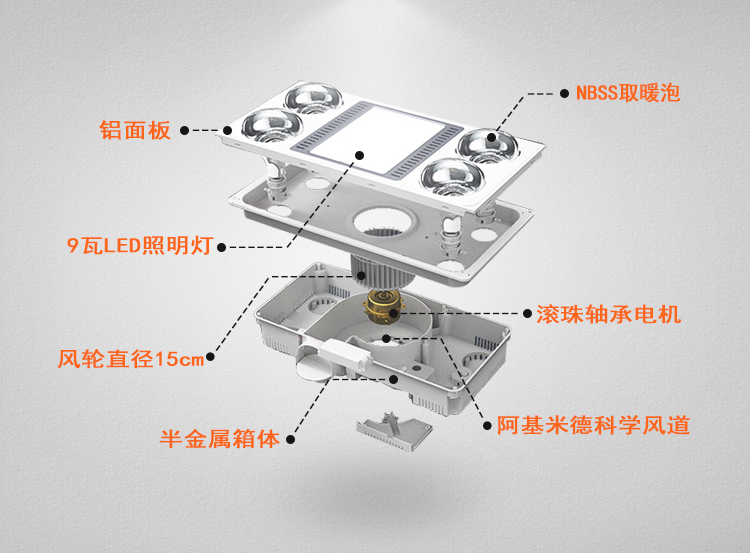 NBSS取暖泡

铝面板

9瓦LED照明灯

滚珠轴承电机

风轮直径15cm

阿基米德科学风道

半金属箱体