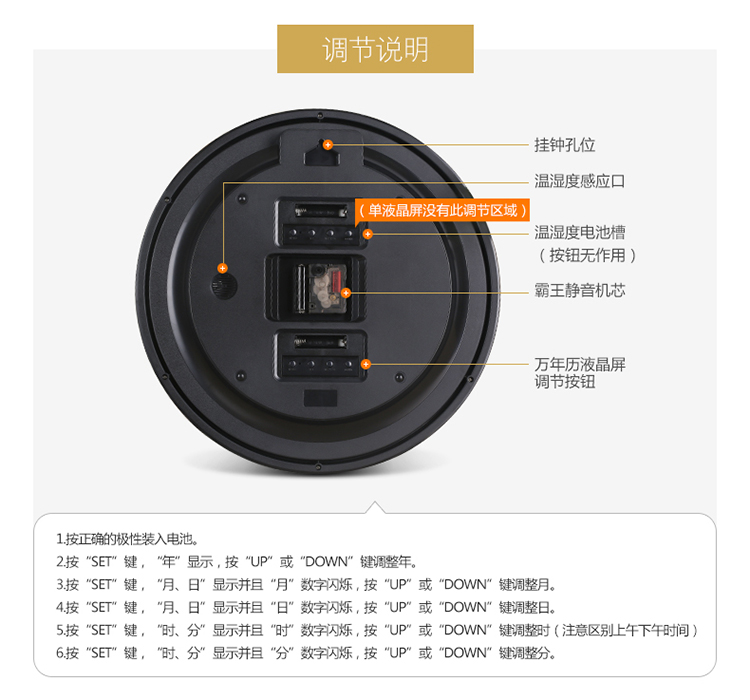 调节说明

挂钟孔位

温湿度感应口

（单液晶屏没有此调节区域）

温湿度电池槽
（按钮无作用）

霸王静音机芯

万年历液晶屏
调节按钮

1.按正确的极性装入电池。
2.按“SET”键，“年”显示，按“UP”或“DOWN”键调整年。
3.按“SET”键，“月、日”显示并且“月”数字闪烁，按“UP”或“DOWN”键调整月。
4.按“SET”键，“月、日”显示并且“日”数字闪烁，按“UP”或“DOWN”键调整日。
5.按“SET”键，“时、分”显示并且“时”数字闪烁，按“UP”或“DOWN”键调整时（注意区别上午下午时间）
6.按“SET”键，“时、分”显示并且“分”数字闪烁，按“UP”或“DOWN”键调整分。