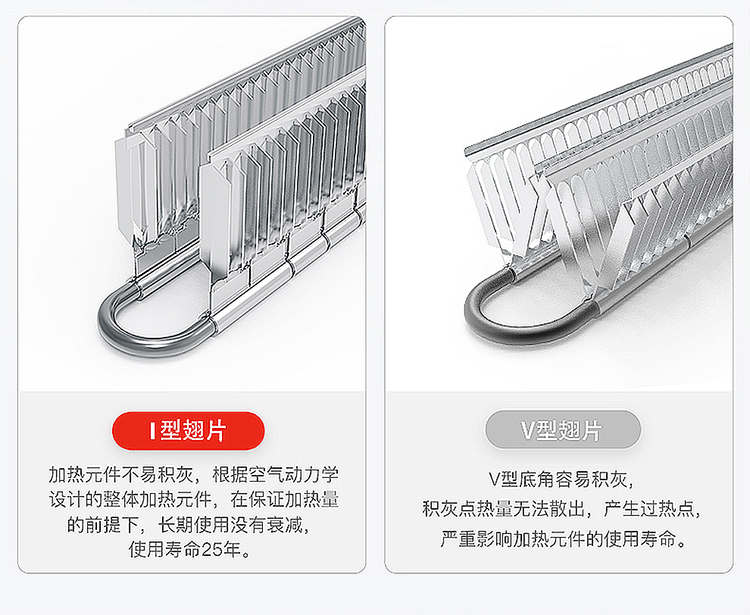 I型翅片

加热元件不易积灰，根据空气动力学设计的整体加热元件，在保证加热量的前提下，长期使用没有衰减，使用寿命25年。

V型翅片

V型底角容易积灰，积灰点热量无法散出，产生过热点，严重影响加热元件的使用寿命。