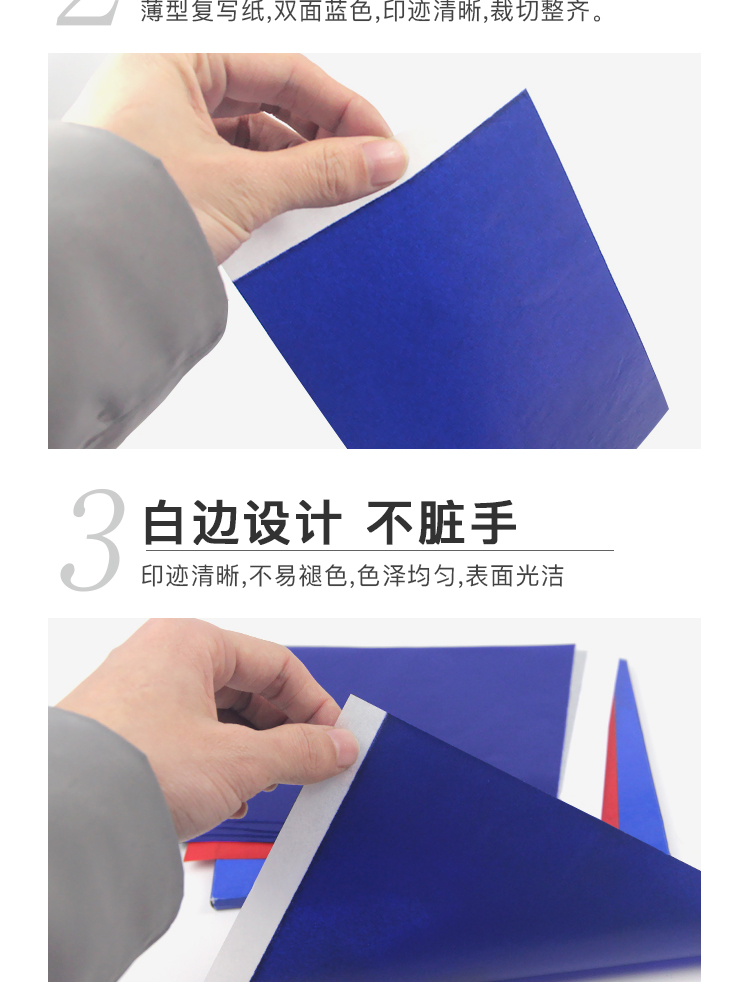 2 薄型复写纸,双面蓝色,印迹清晰,裁切整齐。

3 白边设计 不脏手

印迹清晰,不易褪色,色泽均匀,表面光洁