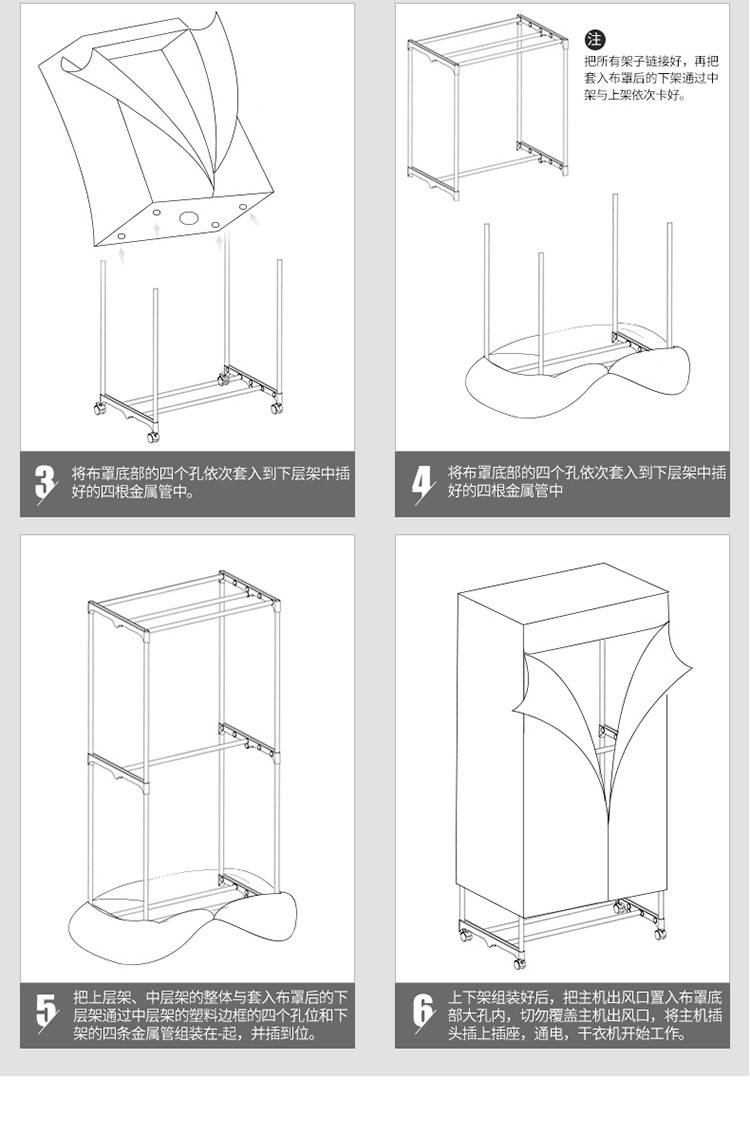 3 将布罩底部的四个孔依次套入到下层架中插好的四根金属管中。

注 把所有架子链接好，再把套入布罩后的下架通过中架与上架依次卡好。

4 将布罩底部的四个孔依次套入到下层架中插好的四根金属管中

5 把上层架、中层架的整体与套入布罩后的下层架通过中层架的塑料边框的四个孔位和下架的四条金属管组装在-起，并插到位。

6 上下架组装好后，把主机出风口置入布罩底部大孔内，切勿覆盖主机出风口，将主机插头插上插座，通电，干衣机开始工作。