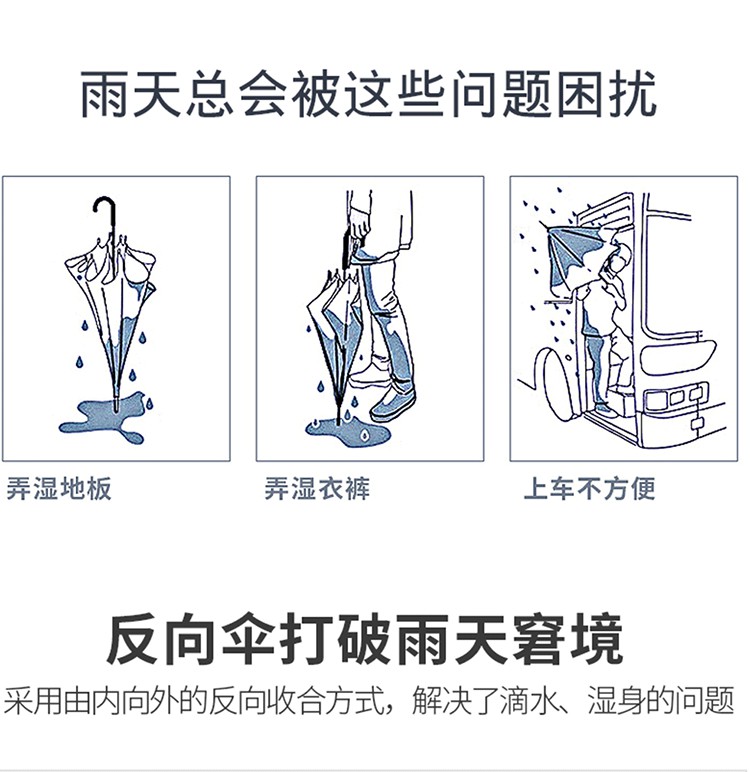 雨天总会被这些问题困扰

弄湿地板

弄湿衣裤

上车不方便

反向伞打破雨天窘境

采用由内向外的反向收合方式，解决了滴水、湿身的问题