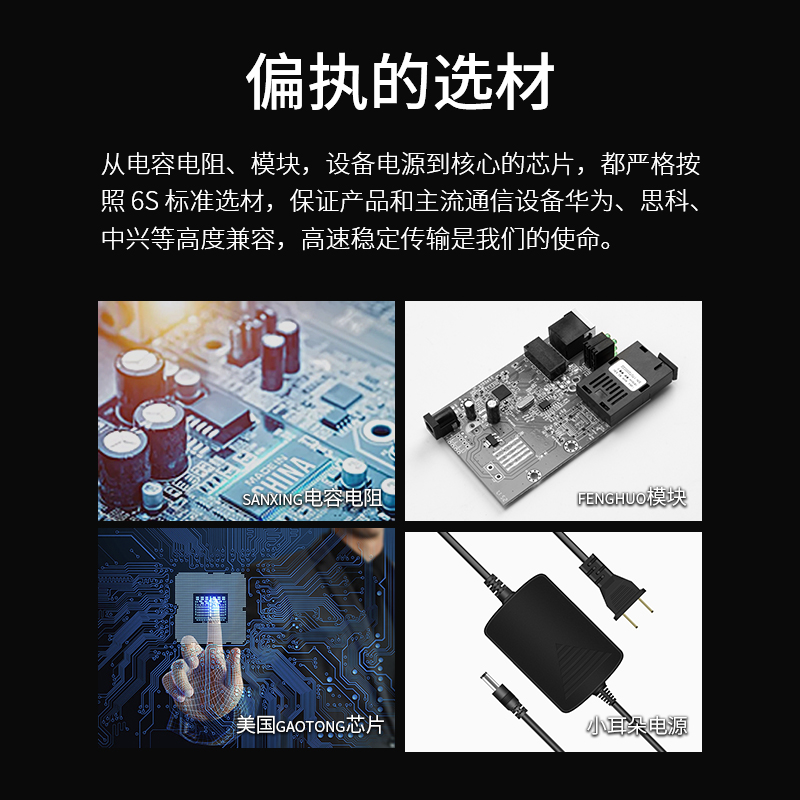 偏执的选材

从电容电阻、模块，设备电源到核心的芯片，都严格按照 6S 标准选材，保证产品和主流通信设备华为、思科、中兴等高度兼容，高速稳定传输是我们的使命。

MADE IN CHINA

SANXING电容电阻

FENGHUO模块

美国GAOTONG芯片

小耳朵电源