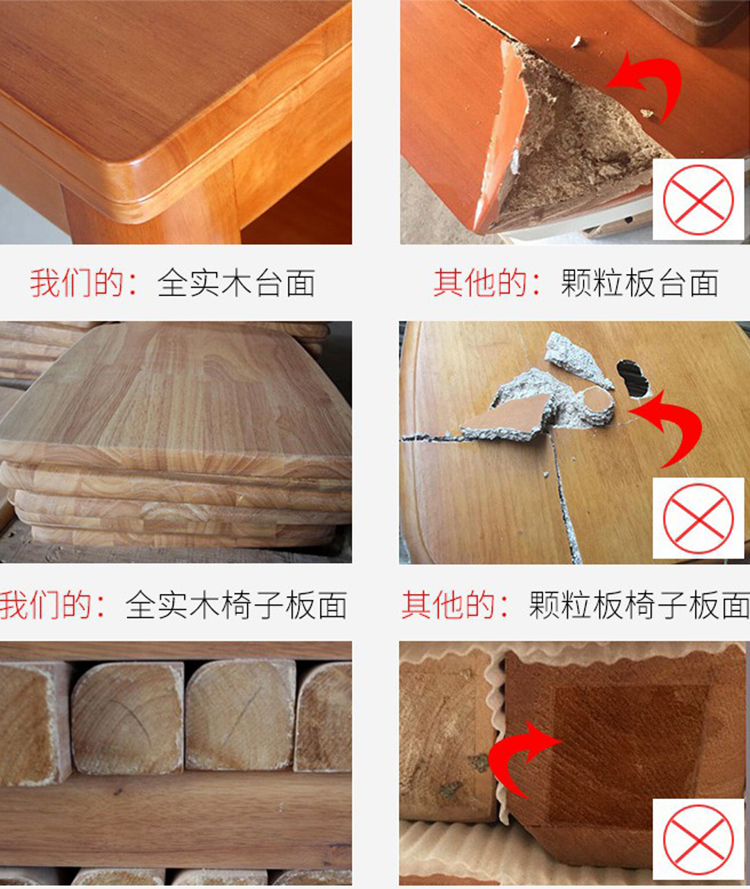 我们的：全实木台面

其他的：颗粒板台面

我们的：全实木椅子板面

其他的：颗粒板椅子板面