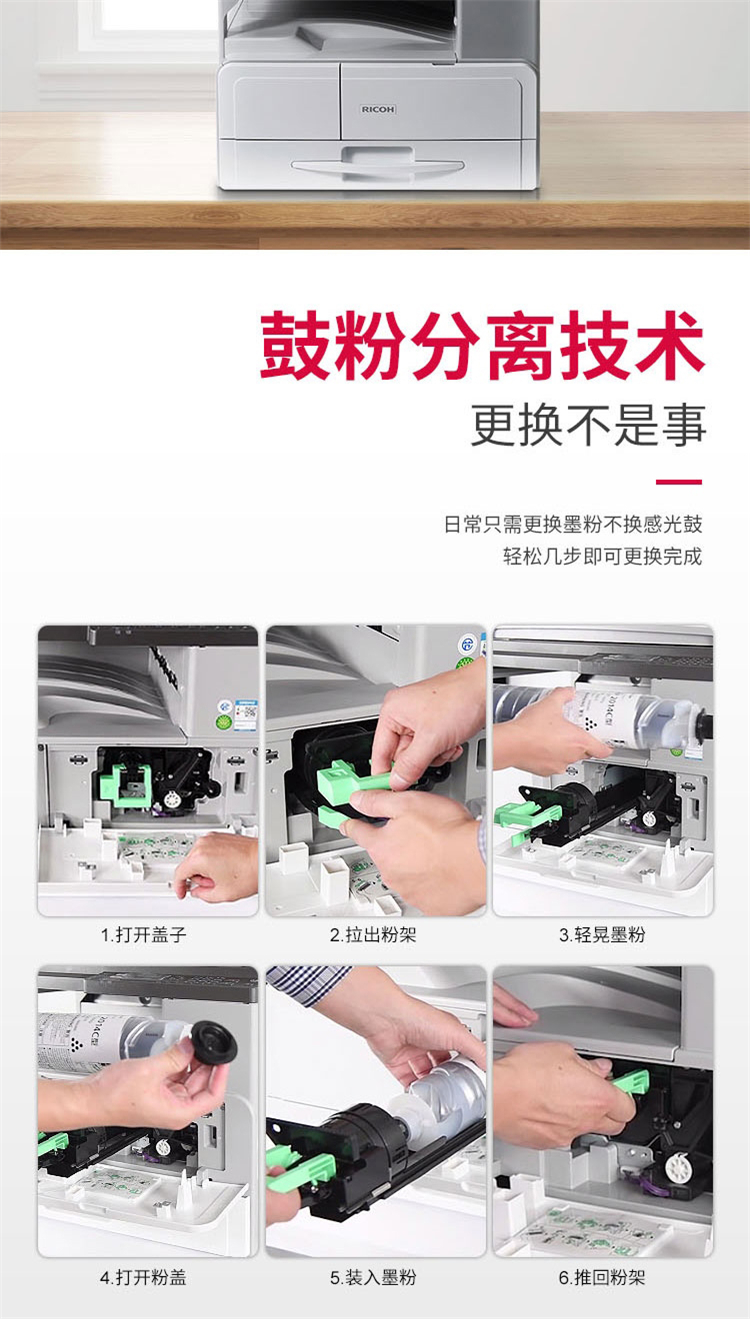 RICOH

鼓粉分离技术
更换不是事

日常只需更换墨粉不换感光鼓
轻松几步即可更换完成

1.打开盖子
2.拉出粉架
3.轻晃墨粉
4.打开粉盖
5.装入墨粉
6.推回粉架