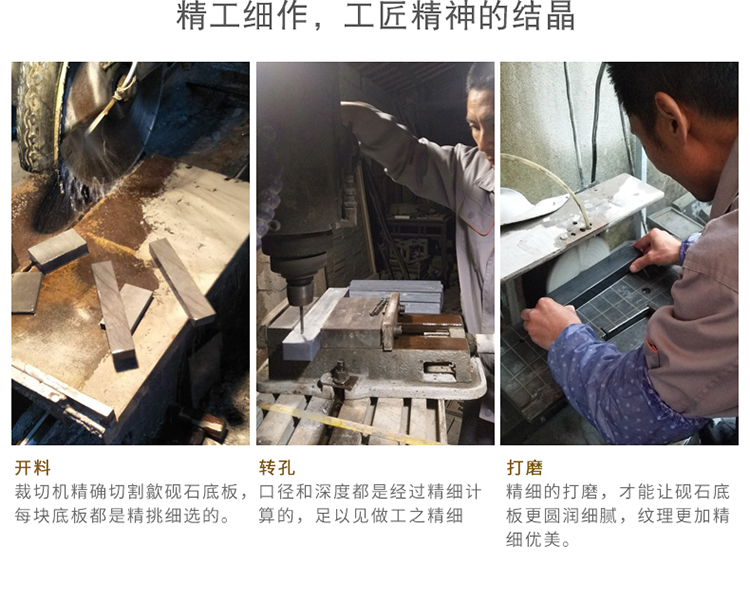 精工细作，工匠精神的结晶

开料
裁切机精确切割歙砚石底板，每块底板都是精挑细选的。

转孔
口径和深度都是经过精细计算的，足以见做工之精细

打磨
精细的打磨，才能让砚石底板更圆润细腻，纹理更加精细优美。