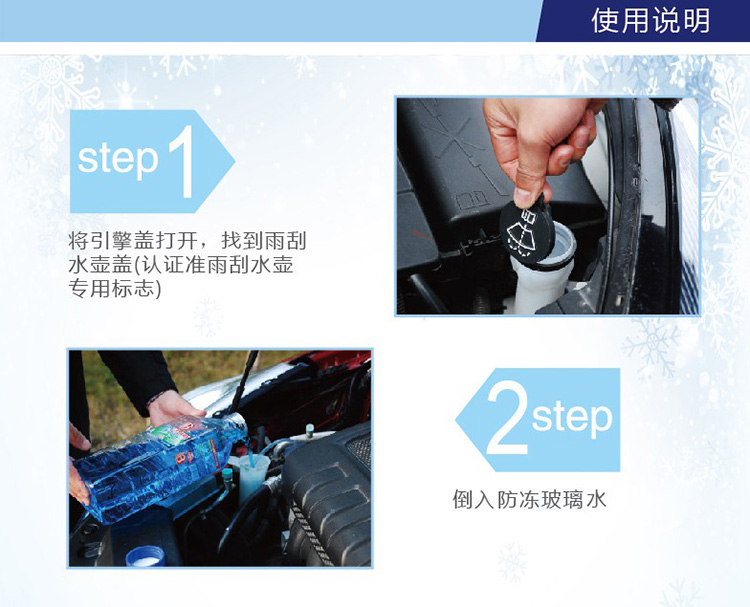 使用说明

step 1

将引擎盖打开，找到雨刮水壶盖(认证准雨刮水壶专用标志)

2 step

倒入防冻玻璃水