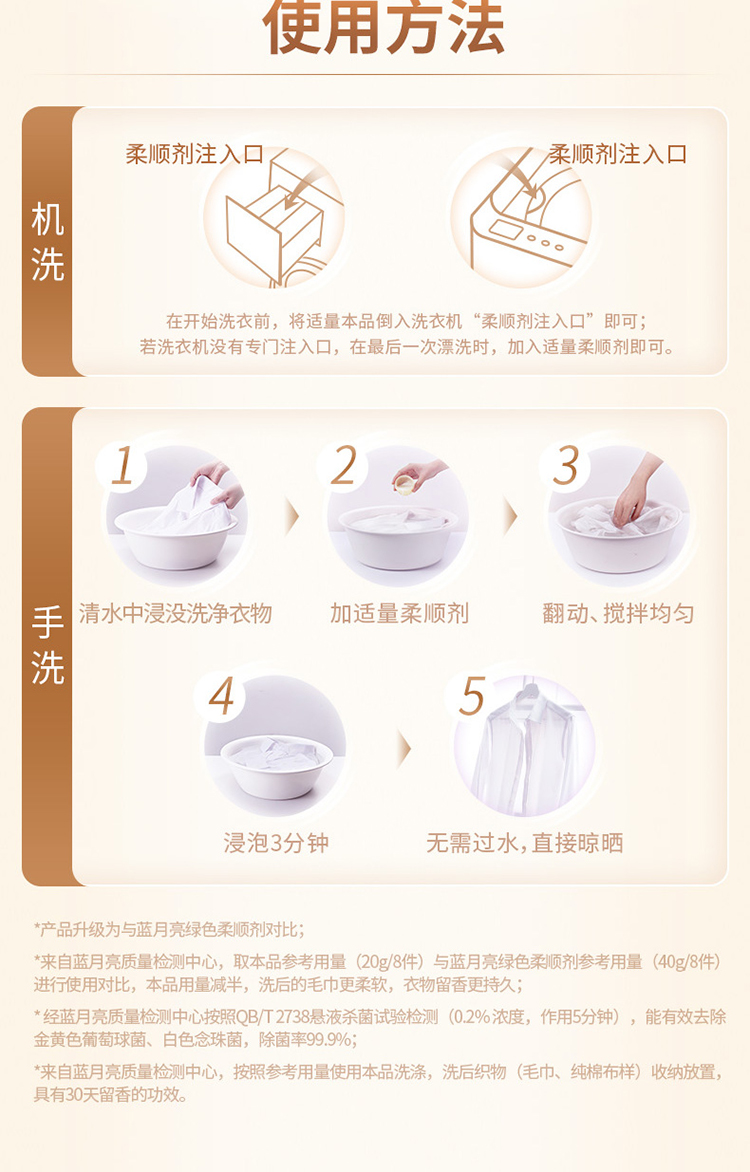 使用方法

机洗

柔顺剂注入口

柔顺剂注入口

在开始洗衣前，将适量本品倒入洗衣机“柔顺剂注入口”即可；
若洗衣机没有专门注入口，在最后一次漂洗时，加入适量柔顺剂即可。

手洗

1
清水中浸没洗净衣物

2
加适量柔顺剂

3
翻动、搅拌均匀

4
浸泡3分钟

5
无需过水，直接晾晒

*产品升级为与蓝月亮绿色柔顺剂对比；

*来自蓝月亮质量检测中心，取本品参考用量（20g/8件）与蓝月亮绿色柔顺剂参考用量（40g/8件）进行使用对比，本品用量减半，洗后的毛巾更柔软，衣物留香更持久；

* 经蓝月亮质量检测中心按照QB/T 2738悬液杀菌试验检测（0.2% 浓度，作用5分钟），能有效去除金黄色葡萄球菌、白色念珠菌，除菌率99.9%；

*来自蓝月亮质量检测中心，按照参考用量使用本品洗涤，洗后织物（毛巾、纯棉布样）收纳放置，具有30天留香的功效。