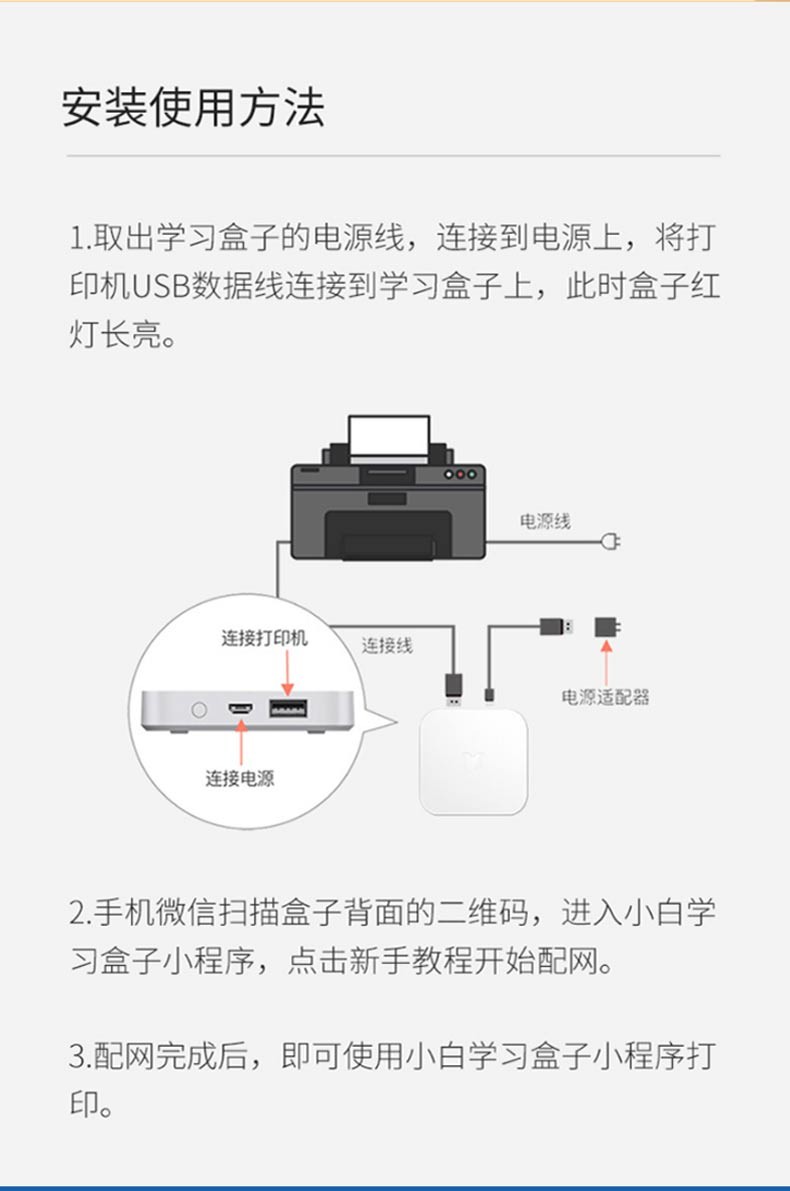 安装使用方法

1.取出学习盒子的电源线，连接到电源上，将打印机USB数据线连接到学习盒子上，此时盒子红灯长亮。

电源线

连接打印机

连接线

电源适配器

连接电源

2.手机微信扫描盒子背面的二维码，进入小白学习盒子小程序，点击新手教程开始配网。

3.配网完成后，即可使用小白学习盒子小程序打印。