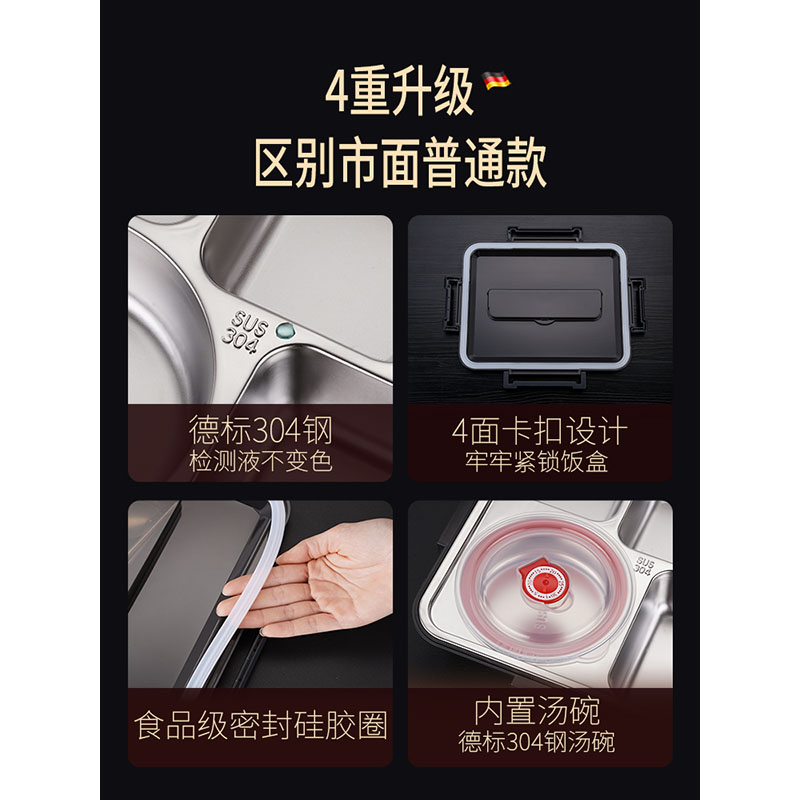 4重升级
区别市面普通款

SUS 304
德标304钢
检测液不变色

4面卡扣设计
牢牢紧锁饭盒

食品级密封硅胶圈

SUS 304
内置汤碗
德标304钢汤碗