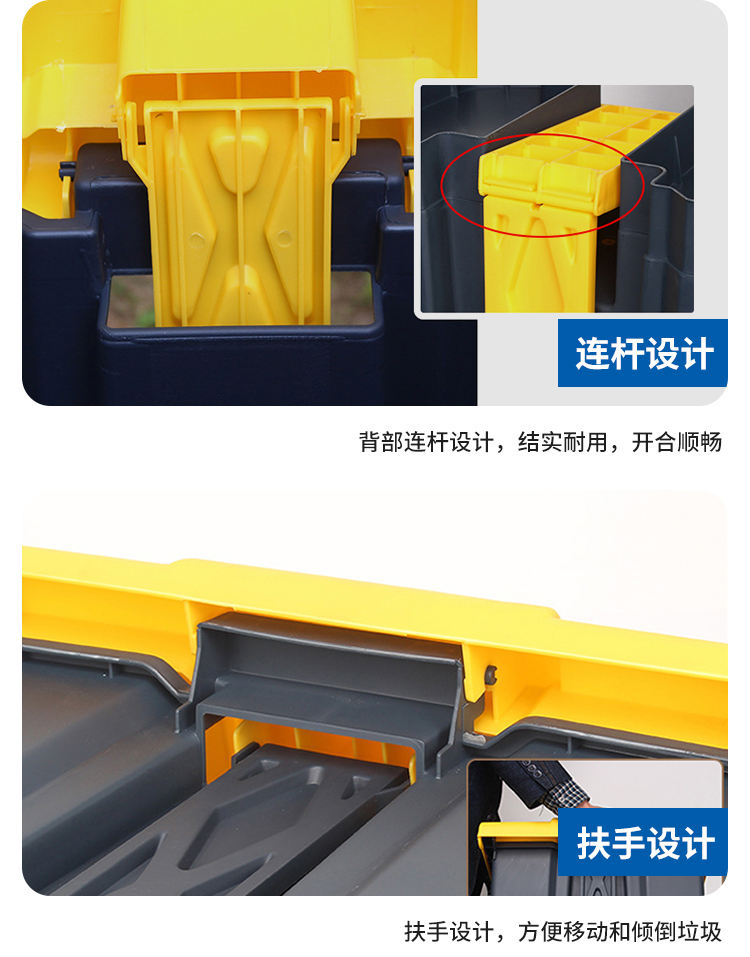 连杆设计

背部连杆设计，结实耐用，开合顺畅

扶手设计

扶手设计，方便移动和倾倒垃圾