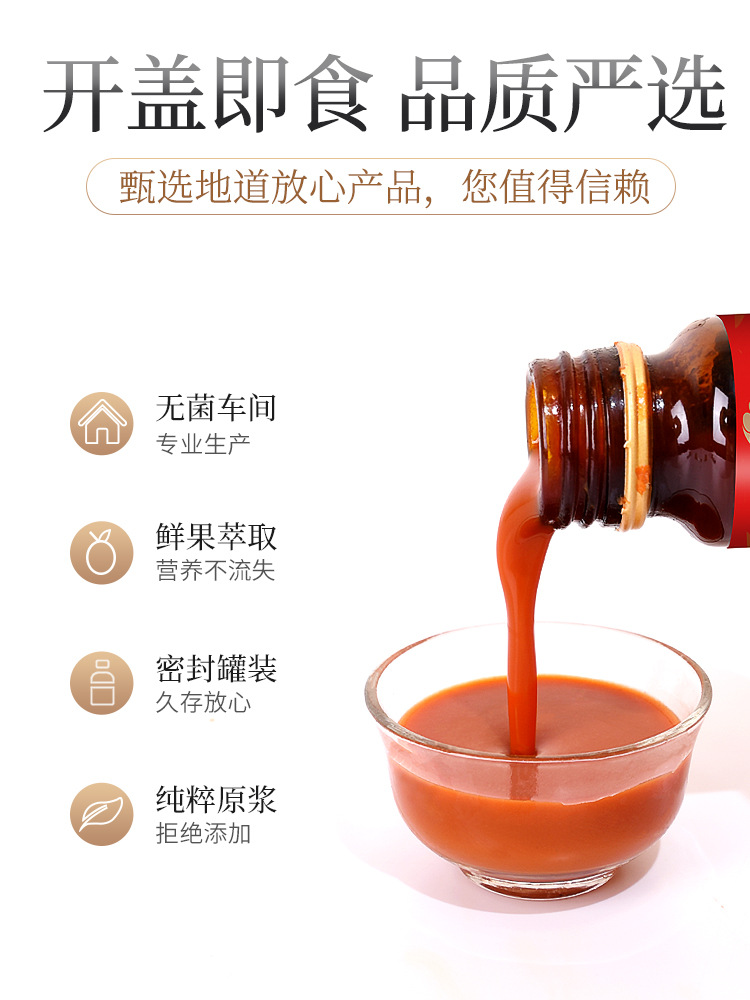 开盖即食 品质严选

甄选地道放心产品，您值得信赖

无菌车间
专业生产

鲜果萃取
营养不流失

密封罐装
久存放心

纯粹原浆
拒绝添加