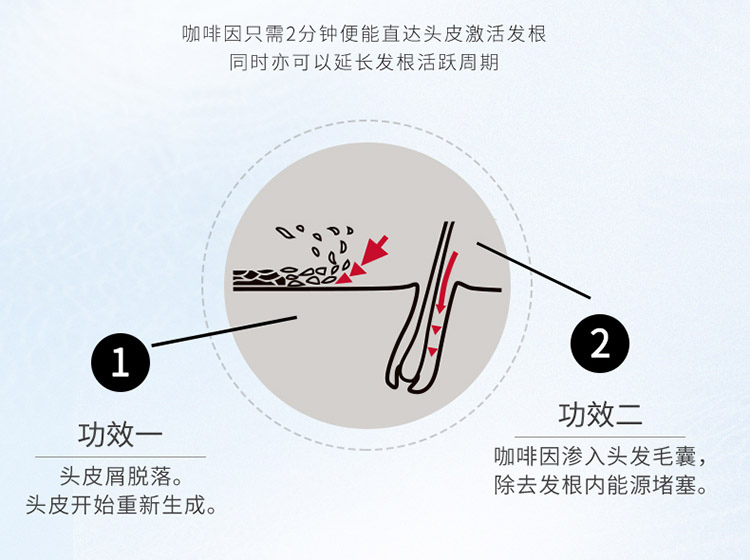 咖啡因只需2分钟便能直达头皮激活发根
同时亦可以延长发根活跃周期

1

功效一

头皮屑脱落。
头皮开始重新生成。

2

功效二

咖啡因渗入头发毛囊，
除去发根内能源堵塞。