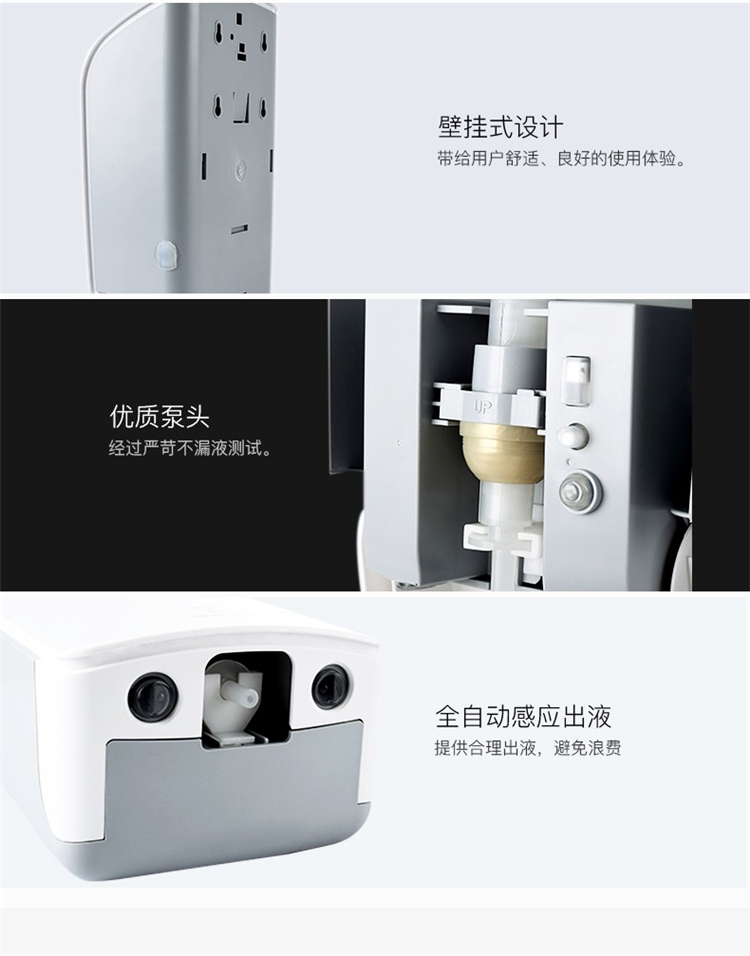 壁挂式设计

带给用户舒适、良好的使用体验。

优质泵头

经过严苛不漏液测试。

UP

全自动感应出液

提供合理出液，避免浪费