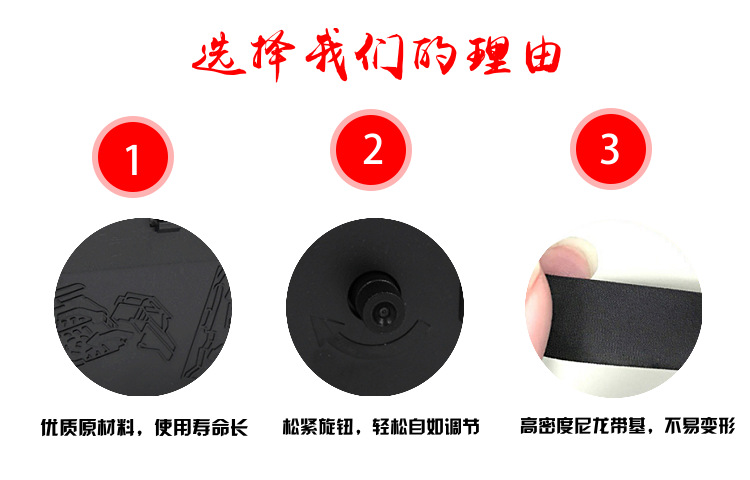 选择我们的理由

1

2

3

优质原材料，使用寿命长

松紧旋钮，轻松自如调节

高密度尼龙带基，不易变形